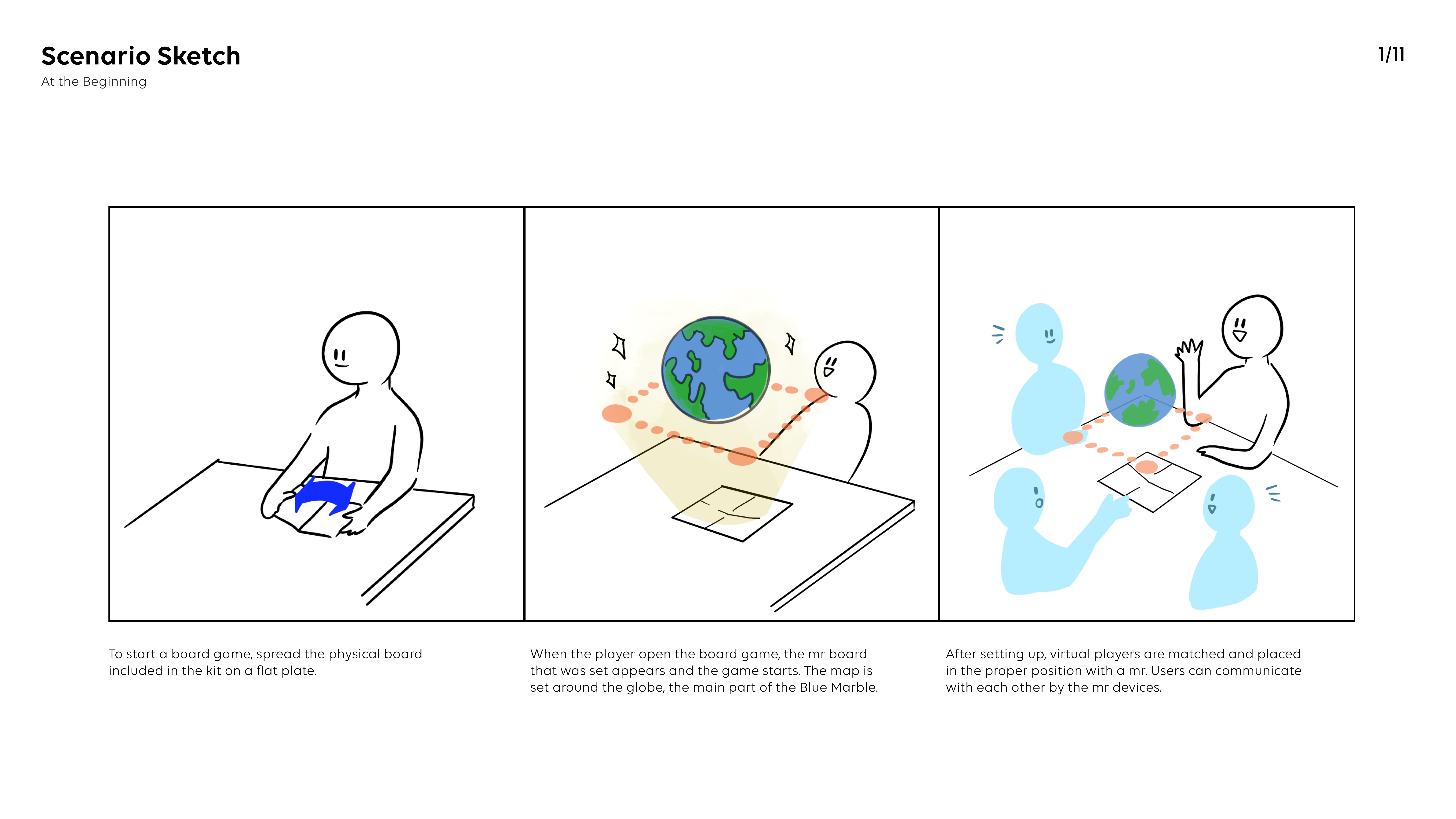 Scenario Sketch
At the Beginning

1/11

To start a board game, spread the physical board included in the kit on a flat plate.

When the player open the board game, the mr board that was set appears and the game starts. The map is set around the globe, the main part of the Blue Marble.

After setting up, virtual players are matched and placed in the proper position with a mr. Users can communicate with each other by the mr devices.