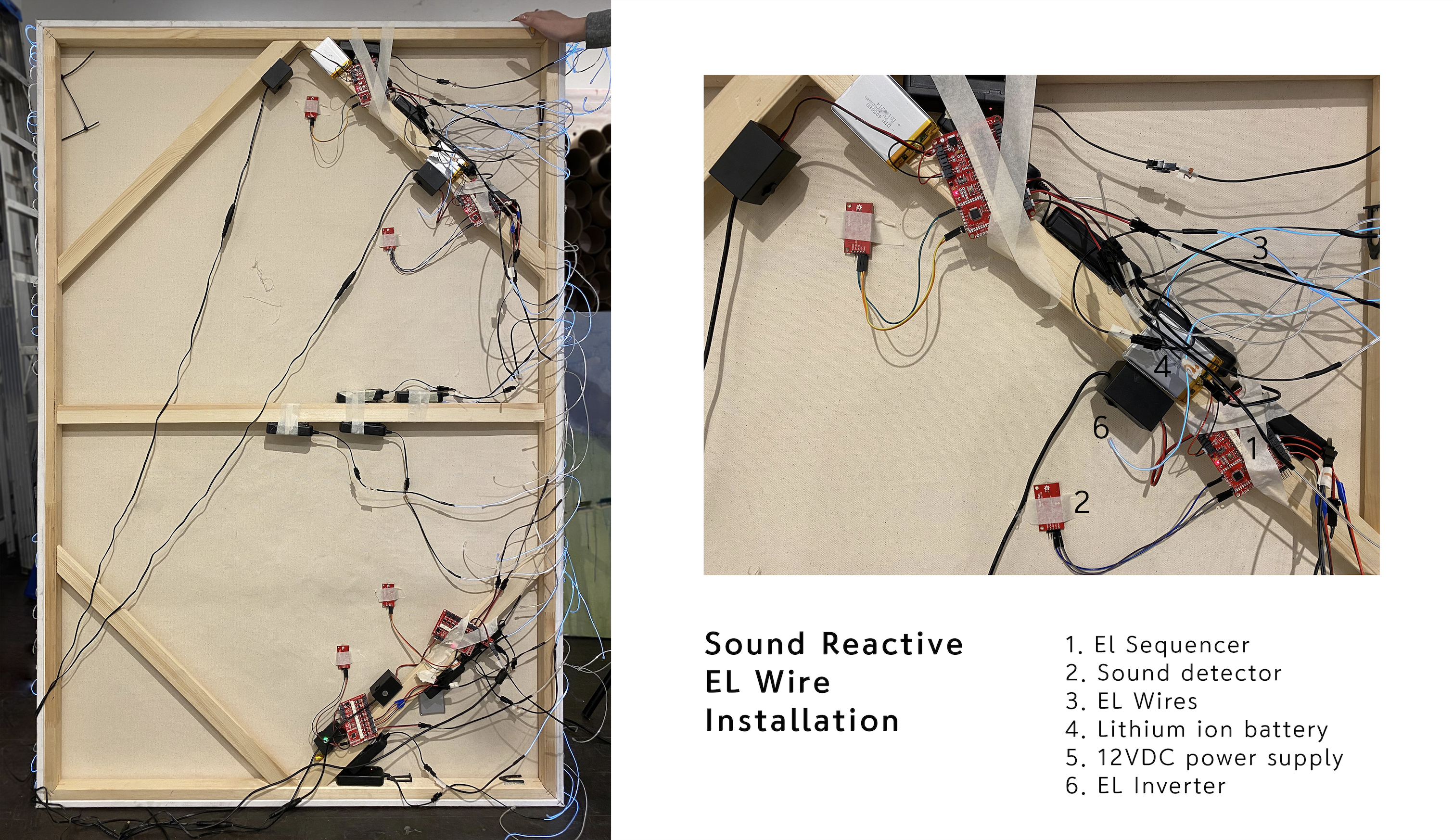 3

4

6

1

2

Sound Reactive EL Wire Installation

1. El Sequencer
2. Sound detector
3. EL Wires
4. Lithium ion battery
5. 12VDC power supply
6. EL Inverter