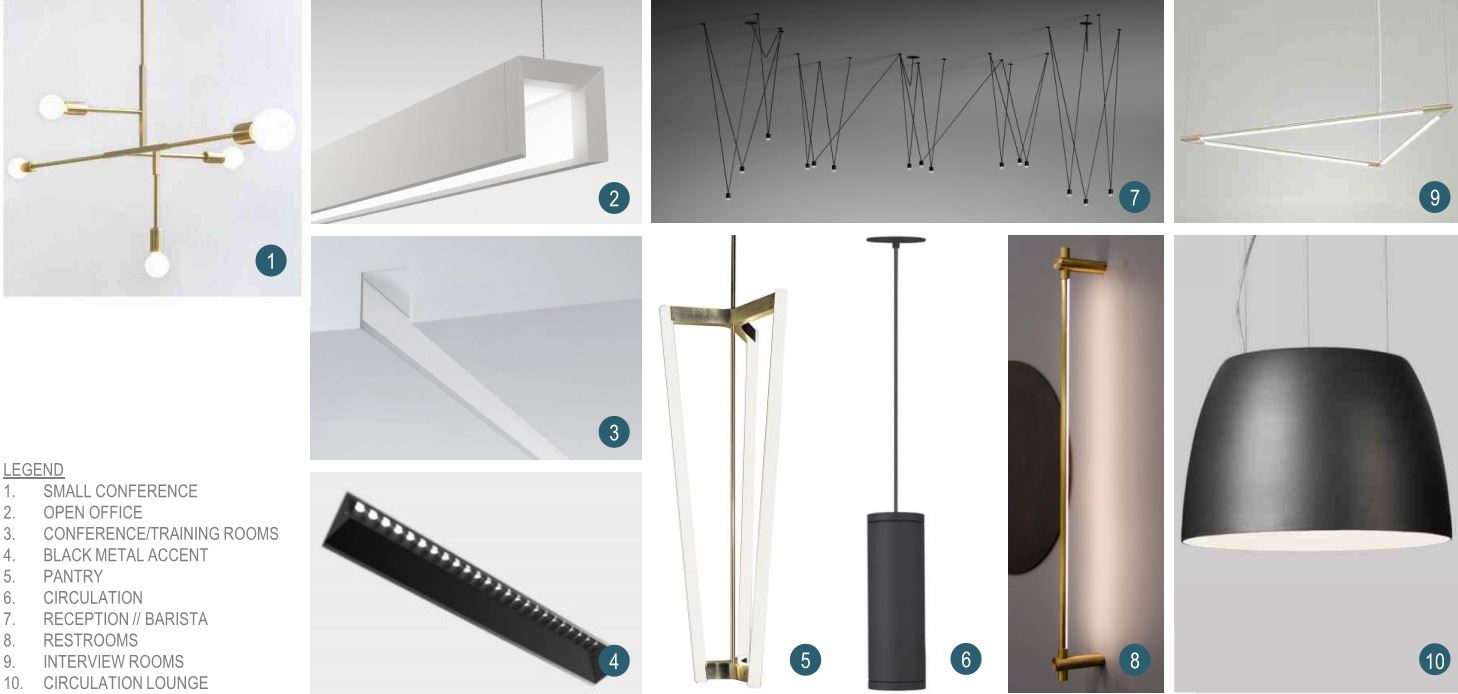 1

2

7

9

3

LEGEND
1. SMALL CONFERENCE
2. OPEN OFFICE
3. CONFERENCE/TRAINING ROOMS
4. BLACK METAL ACCENT
5. PANTRY
6. CIRCULATION
7. RECEPTION // BARISTA
8. RESTROOMS
9. INTERVIEW ROOMS
10. CIRCULATION LOUNGE

4

5

6

8

10