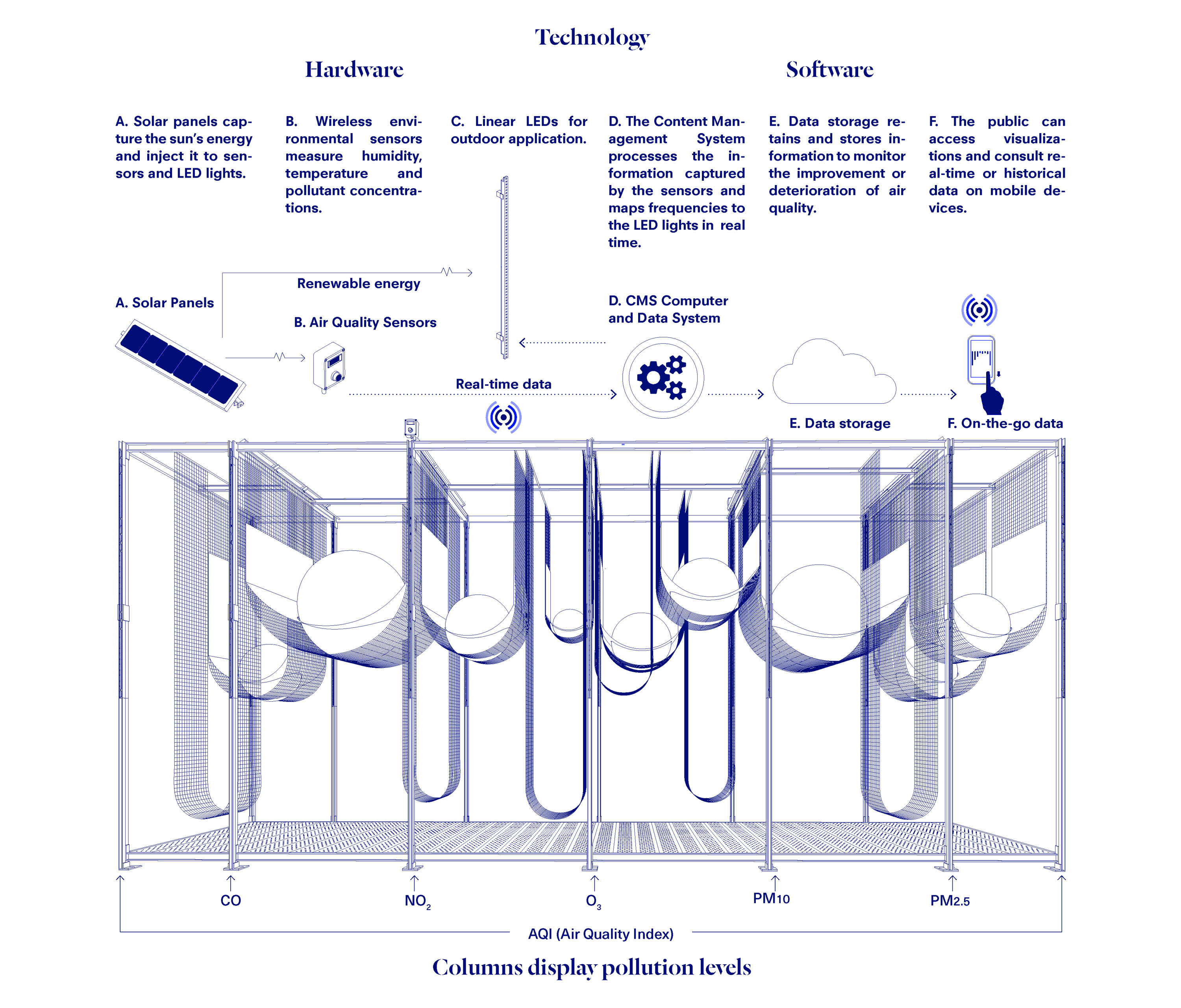 Technology

Hardware

Software

A. Solar panels capture the sun's energy and inject it to sensors and LED lights.

B. Wireless environmental sensors measure humidity, temperature and pollutant concentrations.

C. Linear LEDs for outdoor application.

D. The Content Management System processes the information captured by the sensors and maps frequencies to the LED lights in real time.

E. Data storage retains and stores information to monitor the improvement or deterioration of air quality.

F. The public can access visualizations and consult real-time or historical data on mobile devices.

Renewable energy

A. Solar Panels

B. Air Quality Sensors

D. CMS Computer and Data System

Real-time data

E. Data storage

F. On-the-go data

CO

$NO_2$

$O_3$

PM10

PM2.5

AQI (Air Quality Index)

Columns display pollution levels