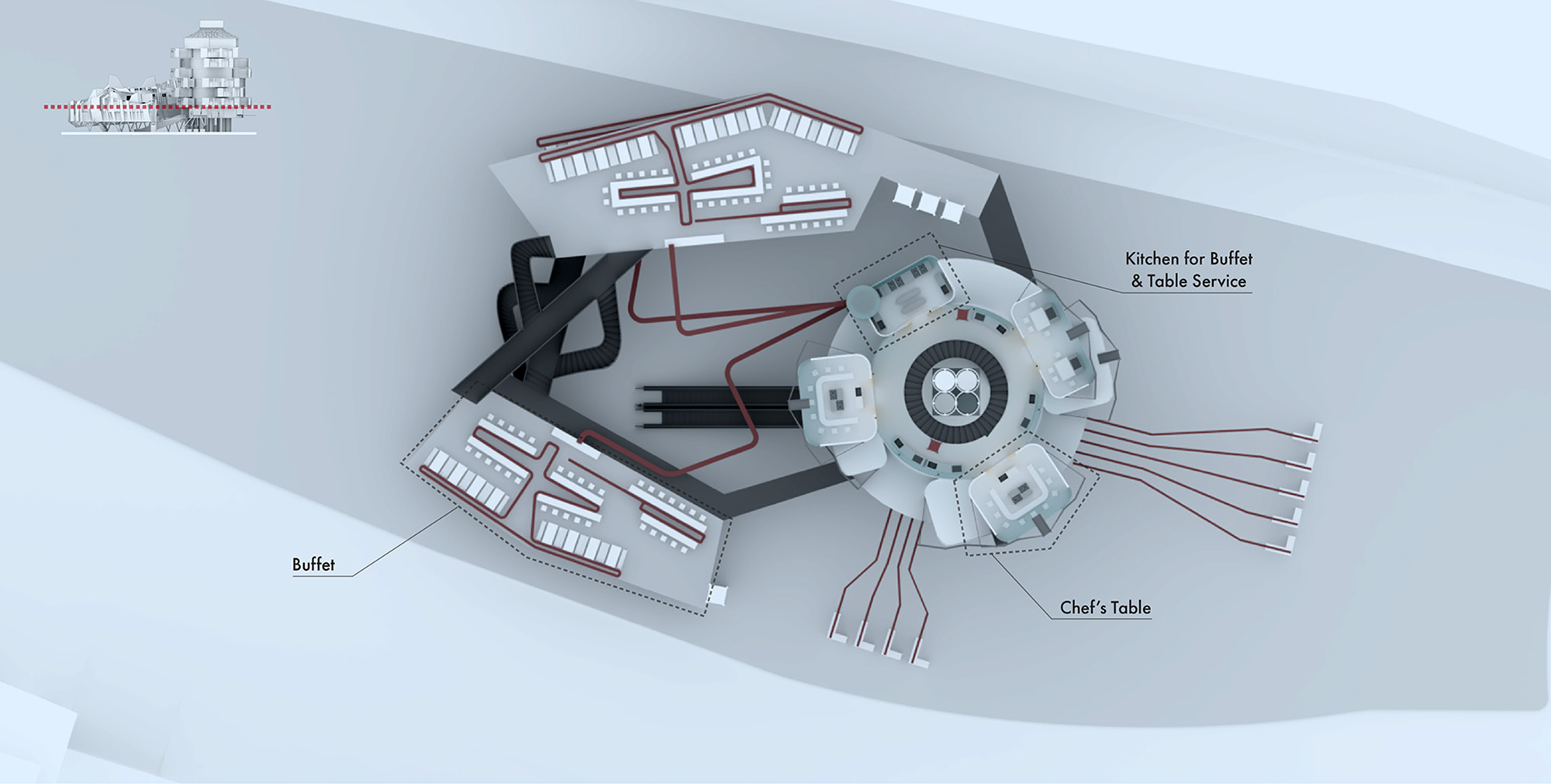 Kitchen for Buffet
& Table Service

Buffet

Chef's Table