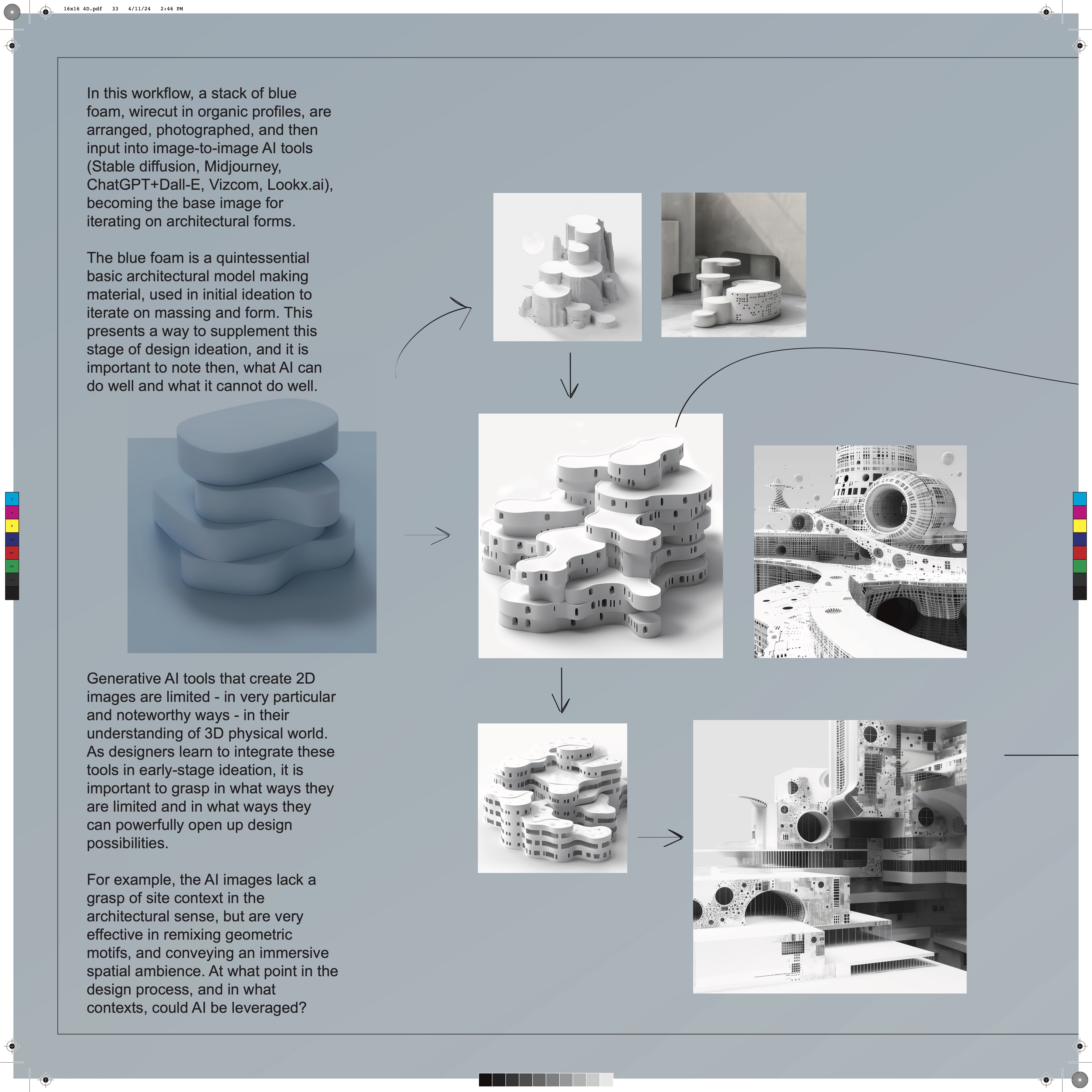 16x16 4D.pdf 33 4/11/24 2:46 PM

In this workflow, a stack of blue foam, wirecut in organic profiles, are arranged, photographed, and then input into image-to-image AI tools (Stable diffusion, Midjourney, ChatGPT+Dall-E, Vizcom, Lookx.ai), becoming the base image for iterating on architectural forms.

The blue foam is a quintessential basic architectural model making material, used in initial ideation to iterate on massing and form. This presents a way to supplement this stage of design ideation, and it is important to note then, what AI can do well and what it cannot do well.

Generative AI tools that create 2D images are limited - in very particular and noteworthy ways - in their understanding of 3D physical world. As designers learn to integrate these tools in early-stage ideation, it is important to grasp in what ways they are limited and in what ways they can powerfully open up design possibilities.

For example, the AI images lack a grasp of site context in the architectural sense, but are very effective in remixing geometric motifs, and conveying an immersive spatial ambience. At what point in the design process, and in what contexts, could AI be leveraged?