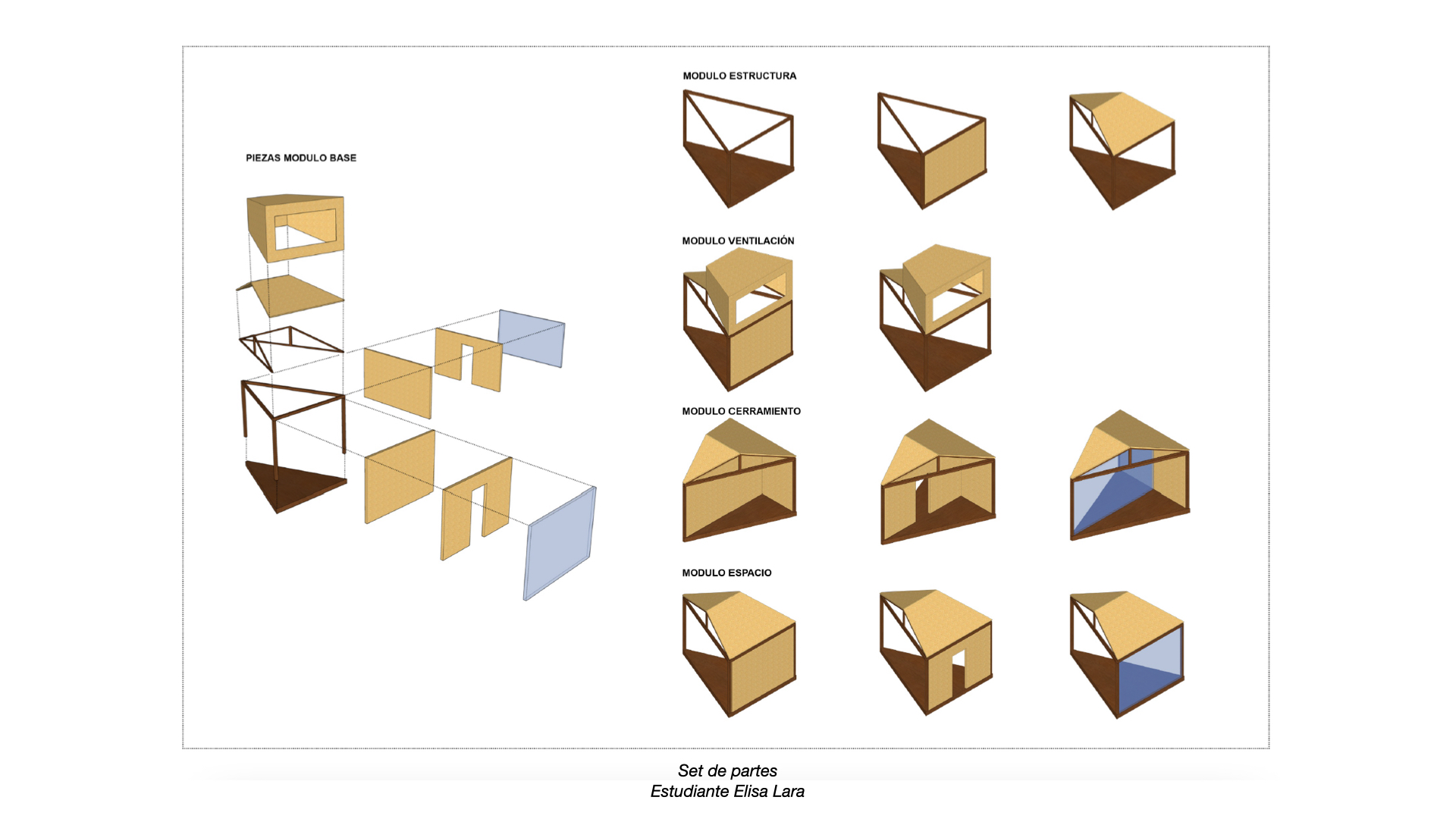 PIEZAS MODULO BASE

MODULO ESTRUCTURA

MODULO VENTILACIÓN

MODULO CERRAMIENTO

MODULO ESPACIO

Set de partes
Estudiante Elisa Lara