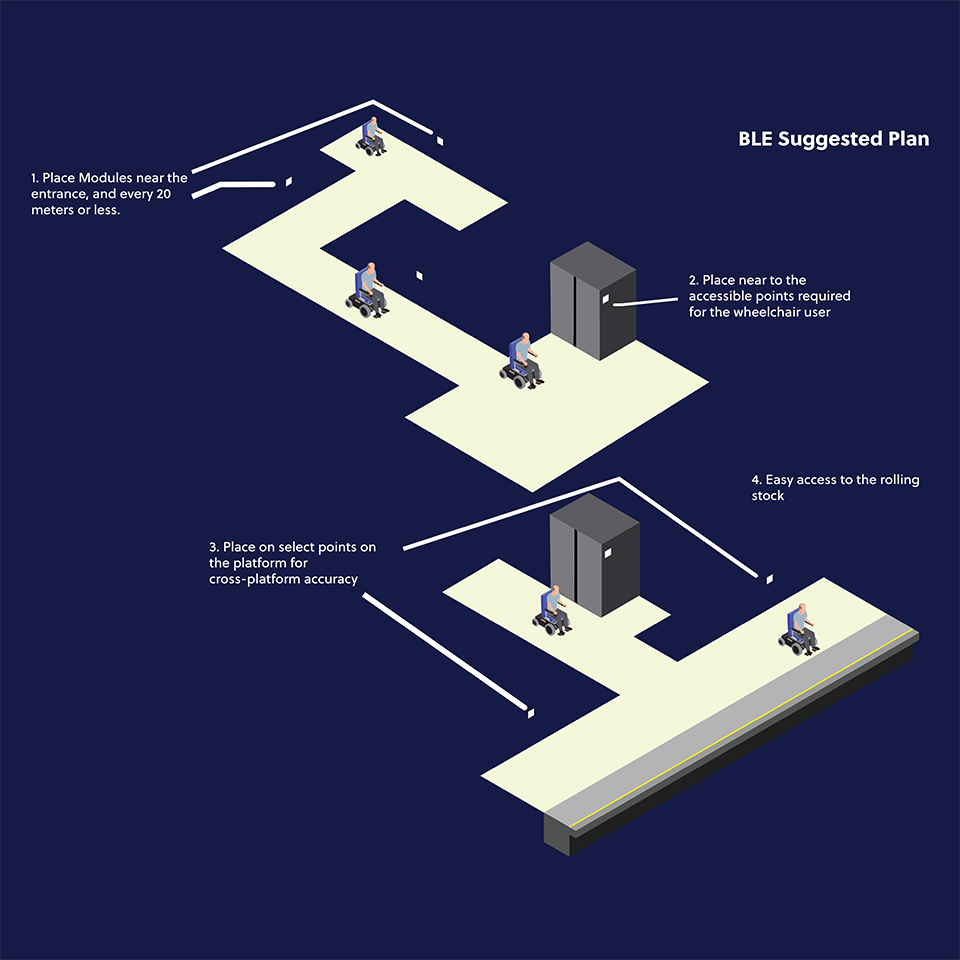 BLE Suggested Plan

1. Place Modules near the entrance, and every 20 meters or less.

2. Place near to the accessible points required for the wheelchair user

4. Easy access to the rolling stock

3. Place on select points on the platform for cross-platform accuracy