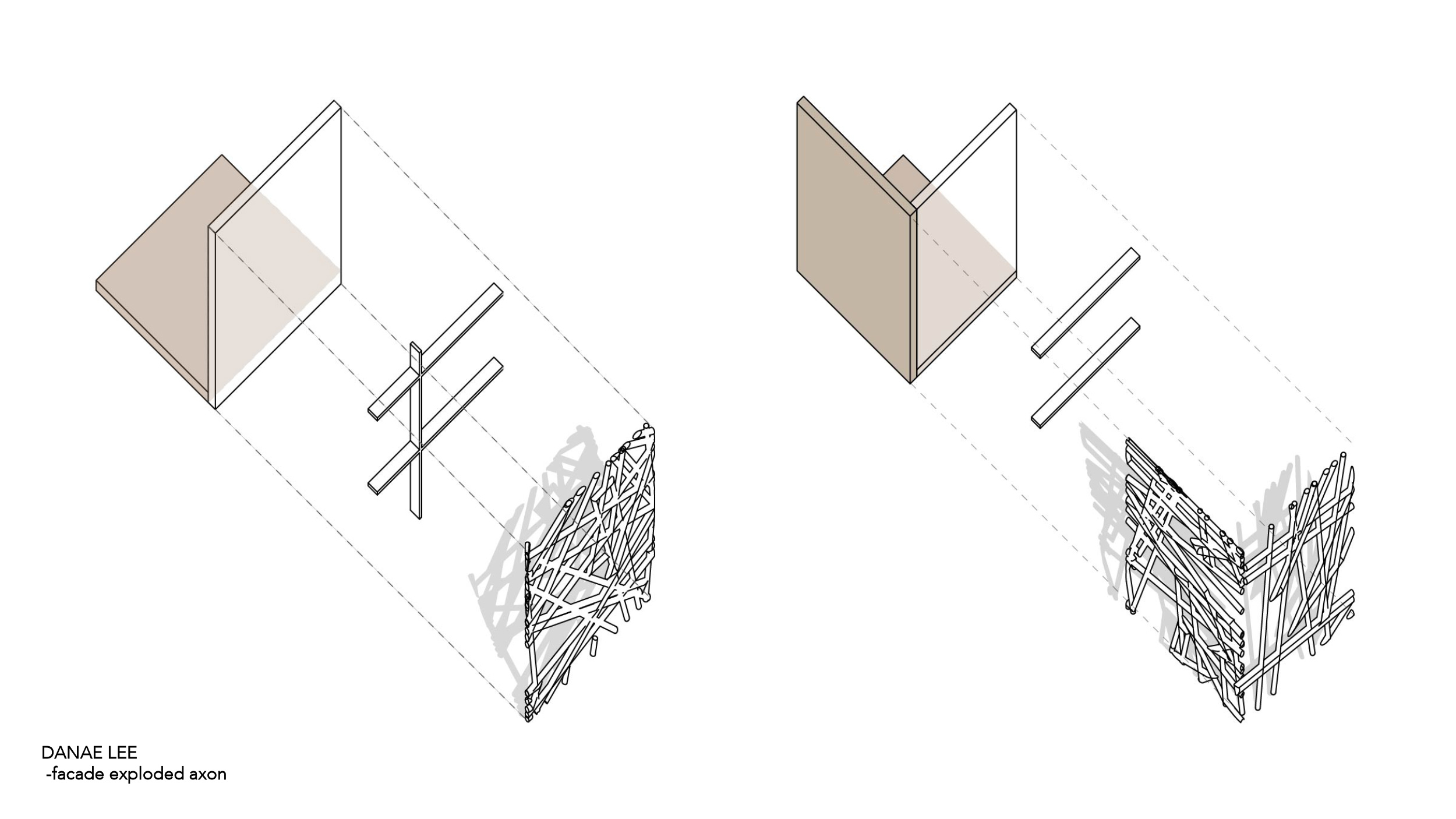 DANAE LEE
-facade exploded axon