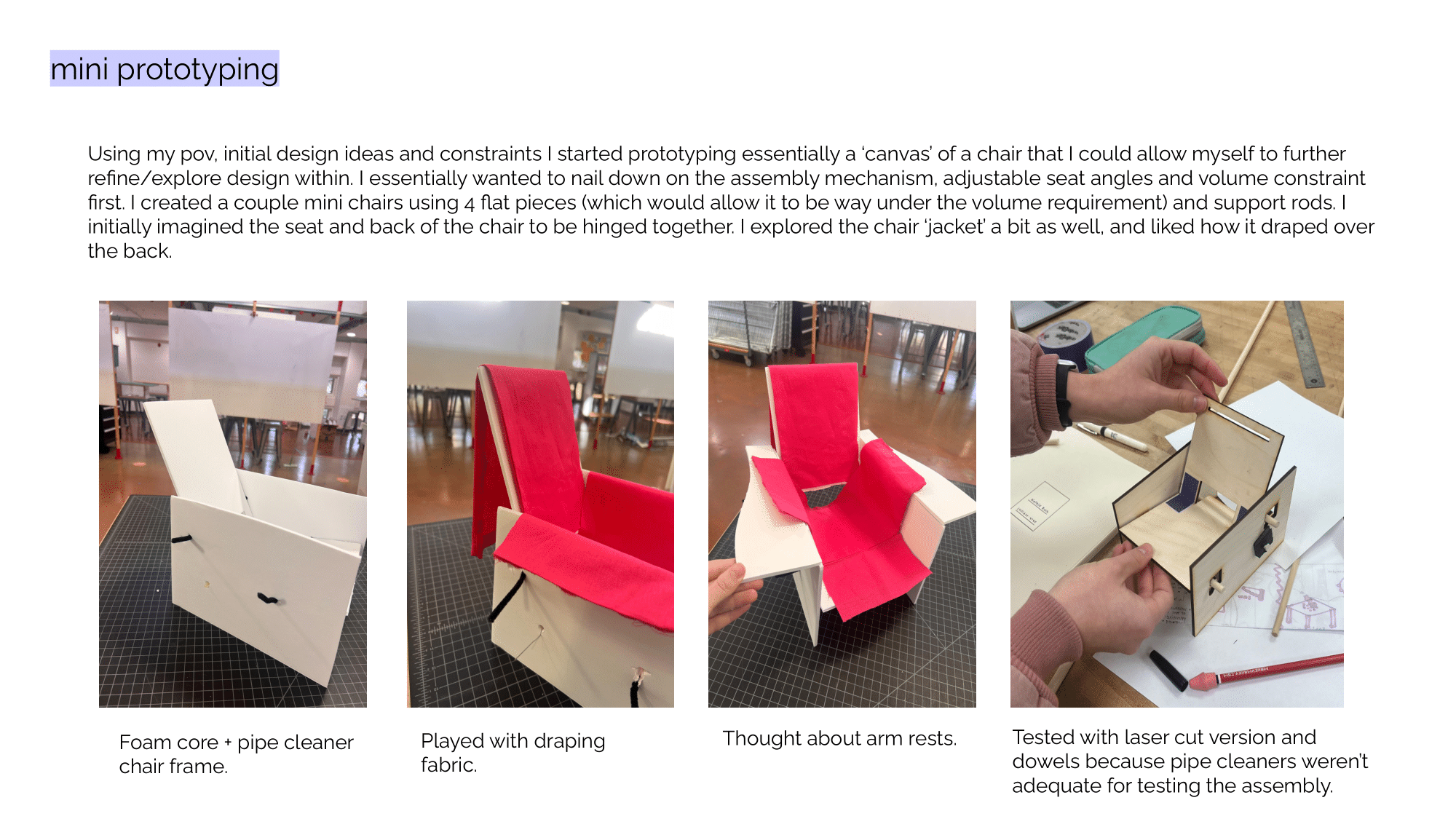 mini prototyping

Using my pov, initial design ideas and constraints I started prototyping essentially a 'canvas' of a chair that I could allow myself to further refine/explore design within. I essentially wanted to nail down on the assembly mechanism, adjustable seat angles and volume constraint first. I created a couple mini chairs using 4 flat pieces (which would allow it to be way under the volume requirement) and support rods. I initially imagined the seat and back of the chair to be hinged together. I explored the chair 'jacket' a bit as well, and liked how it draped over the back.

Foam core + pipe cleaner chair frame.

Played with draping fabric.

Thought about arm rests.

Tested with laser cut version and dowels because pipe cleaners weren't adequate for testing the assembly.