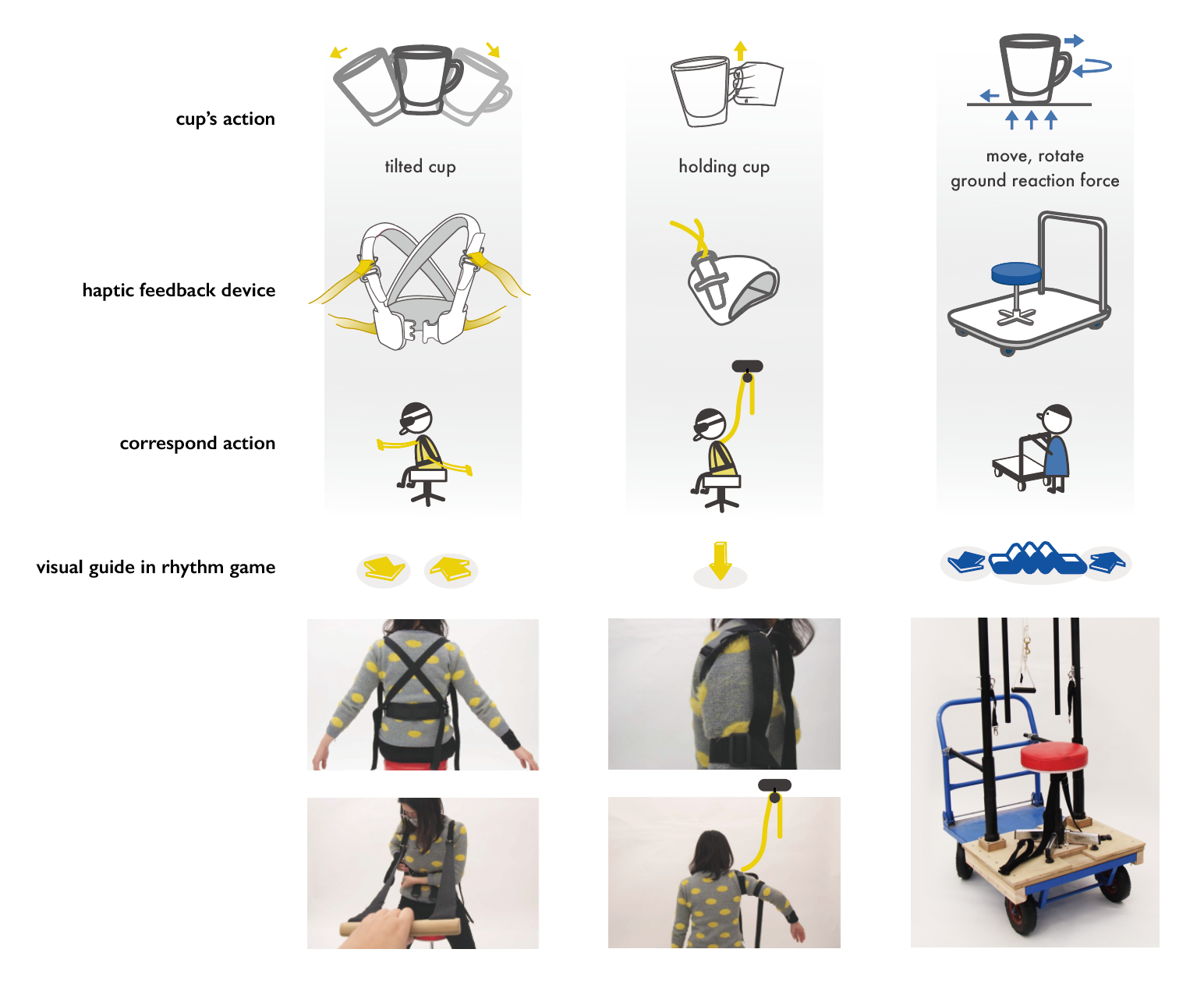 cup's action

tilted cup

holding cup

move, rotate
ground reaction force

haptic feedback device

correspond action

visual guide in rhythm game