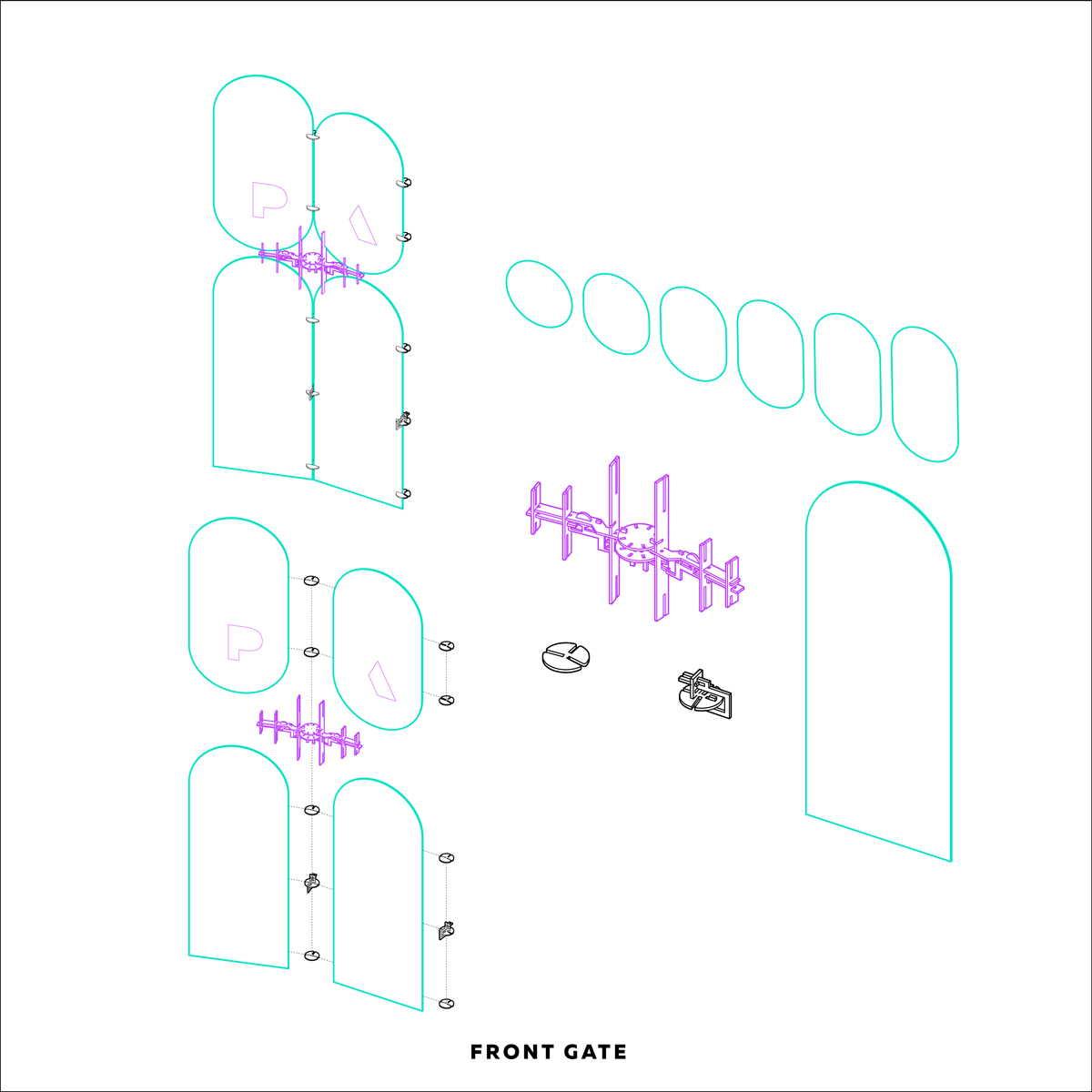 FRONT GATE