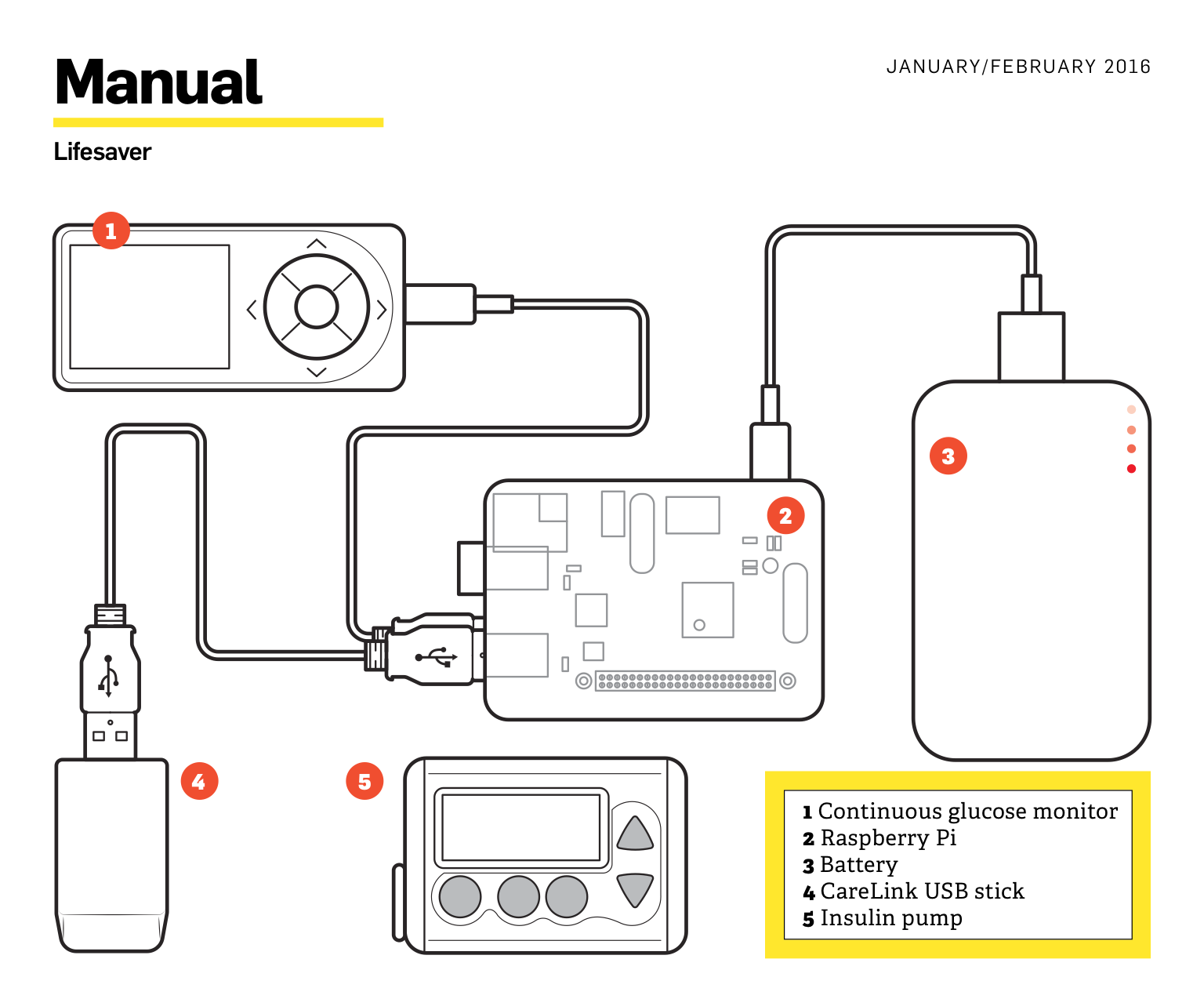 Manual

JANUARY/FEBRUARY 2016

Lifesaver

1

2

3

4

5

1 Continuous glucose monitor
2 Raspberry Pi
3 Battery
4 CareLink USB stick
5 Insulin pump