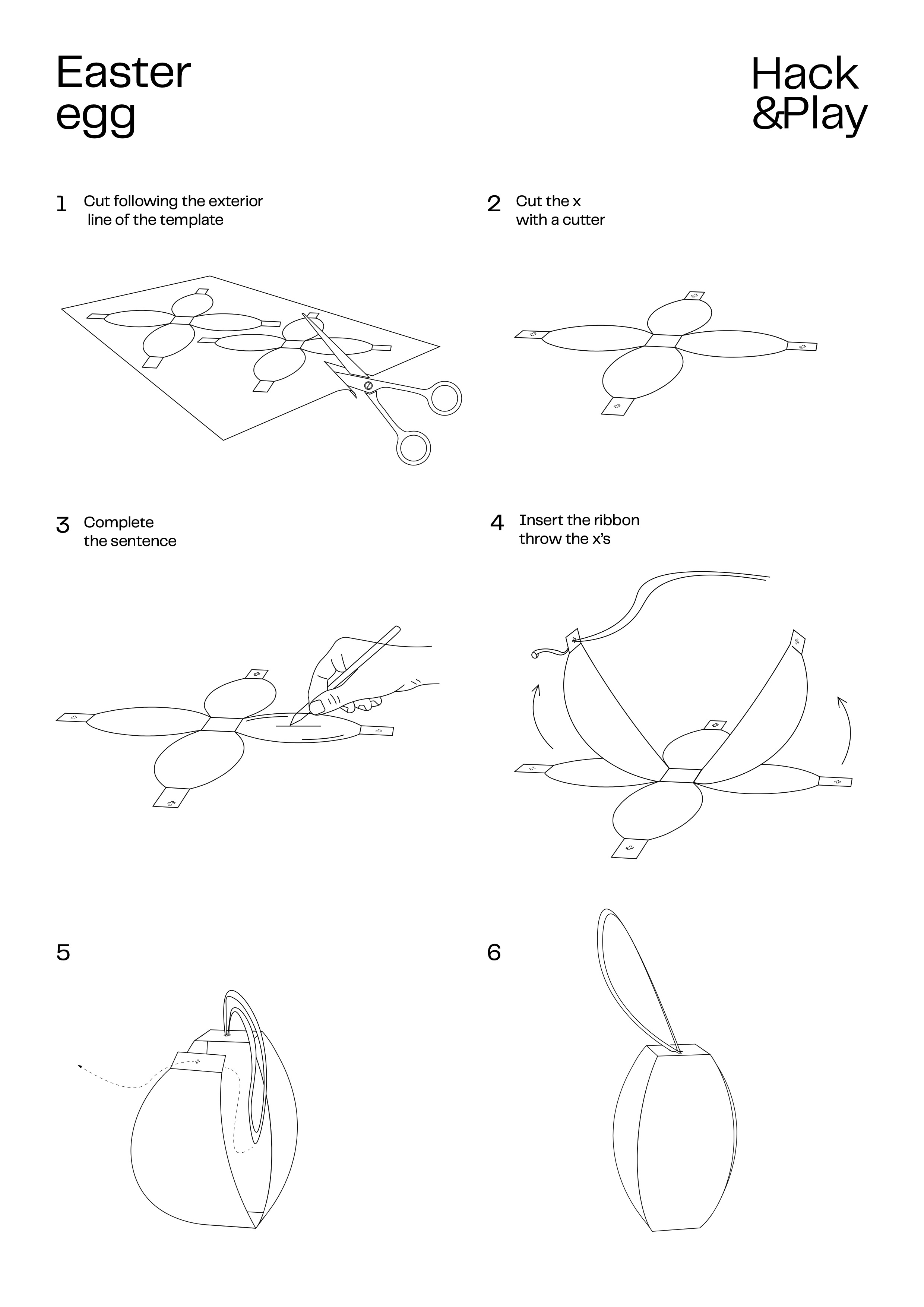 Easter egg

Hack &Play

1 Cut following the exterior line of the template

2 Cut the x with a cutter

3 Complete the sentence

4 Insert the ribbon throw the x's

5

6