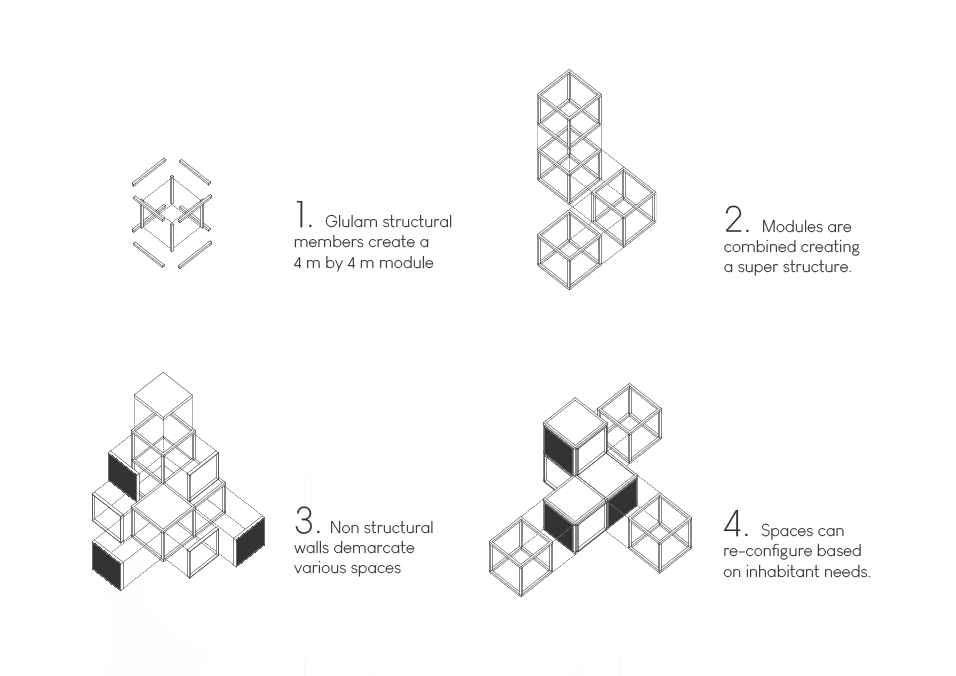 1. Glulam structural members create a 4 m by 4 m module

2. Modules are combined creating a super structure.

3. Non structural walls demarcate various spaces

4. Spaces can re-configure based on inhabitant needs.