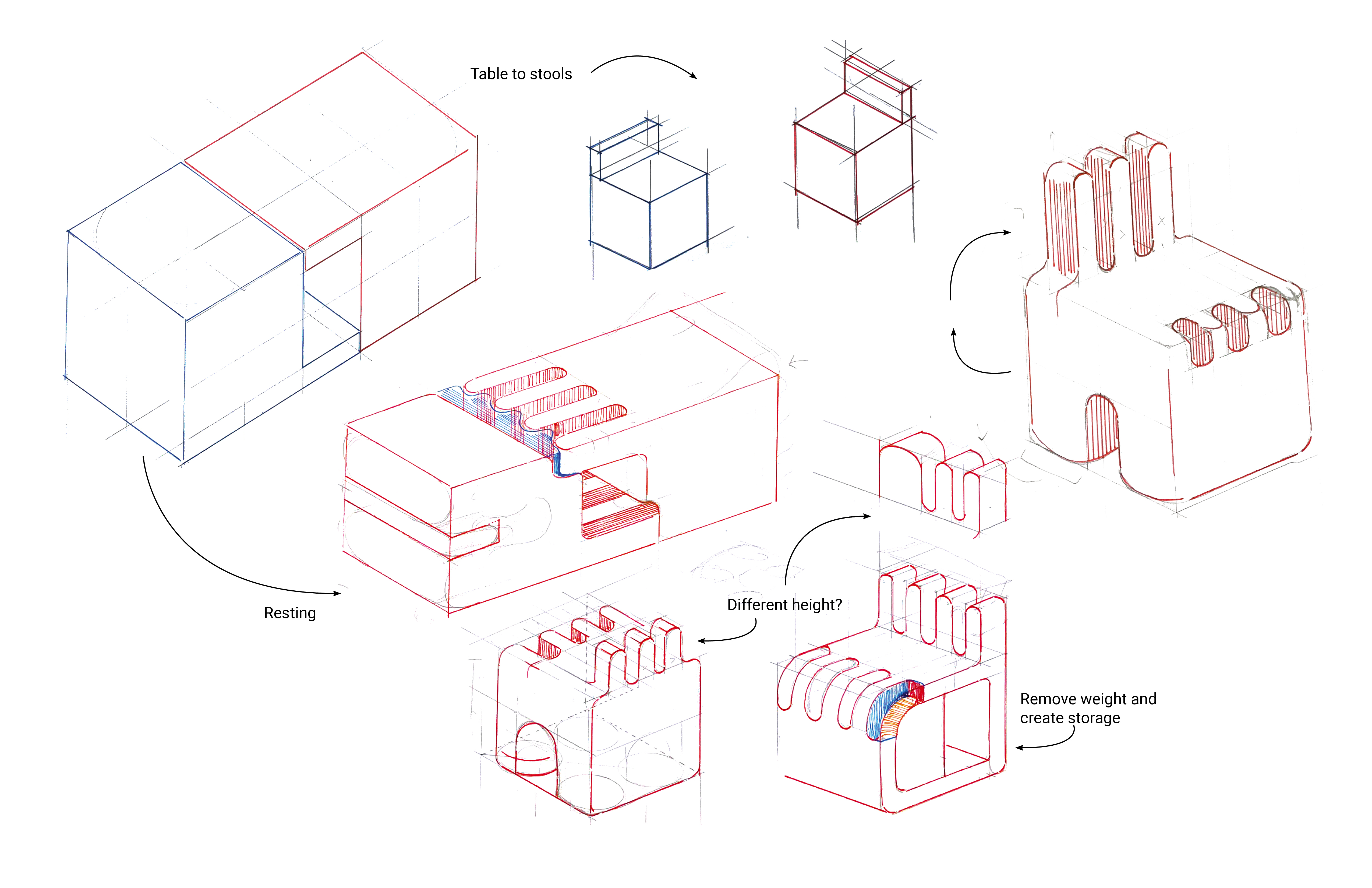 Table to stools

Resting

Different height?

Remove weight and create storage