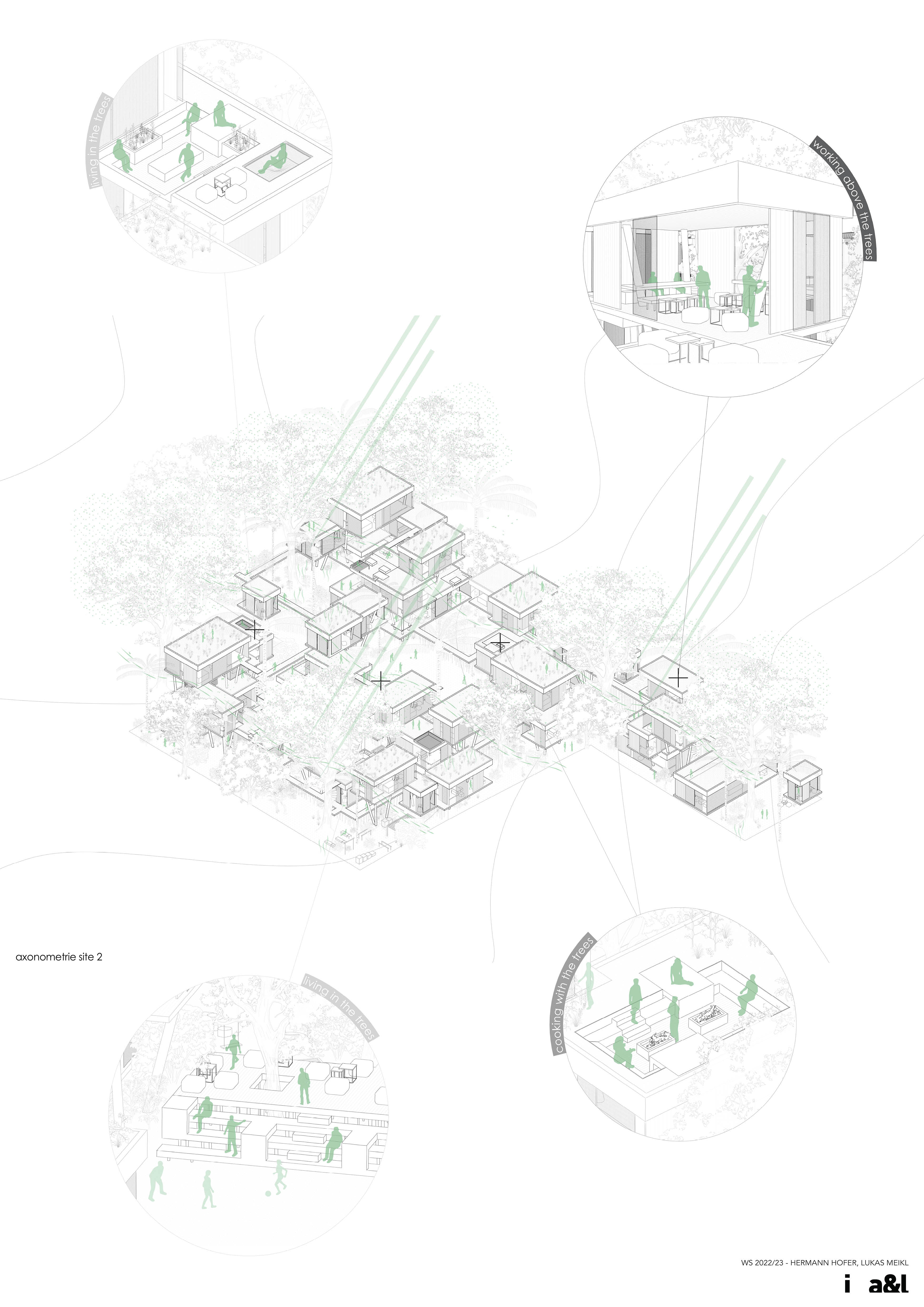 living in the trees

working above the trees

axonometrie site 2

living in the trees

cooking with the trees

WS 2022/23 - HERMANN HOFER, LUKAS MEIKL

i a&l