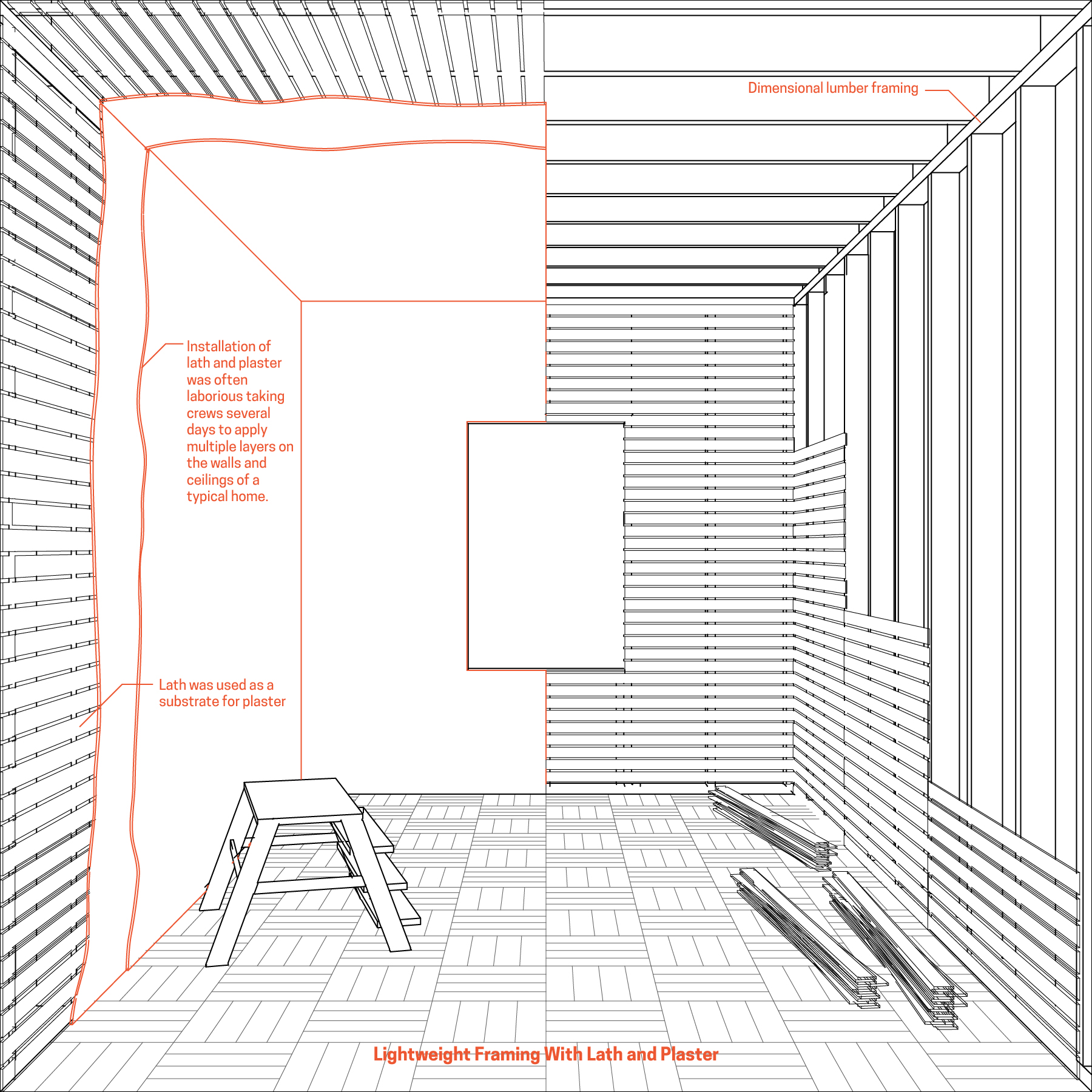 Dimensional lumber framing

Installation of lath and plaster was often laborious taking crews several days to apply multiple layers on the walls and ceilings of a typical home.

Lath was used as a substrate for plaster

Lightweight Framing With Lath and Plaster