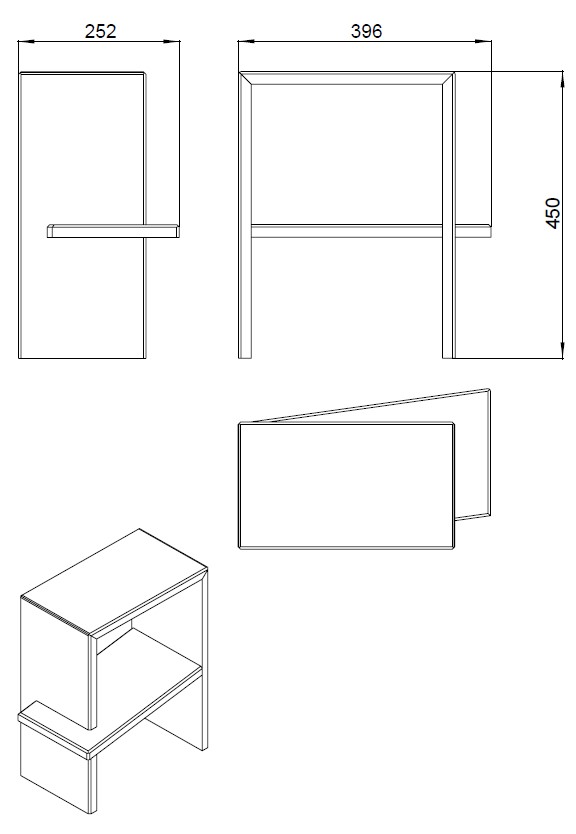 252

396

450