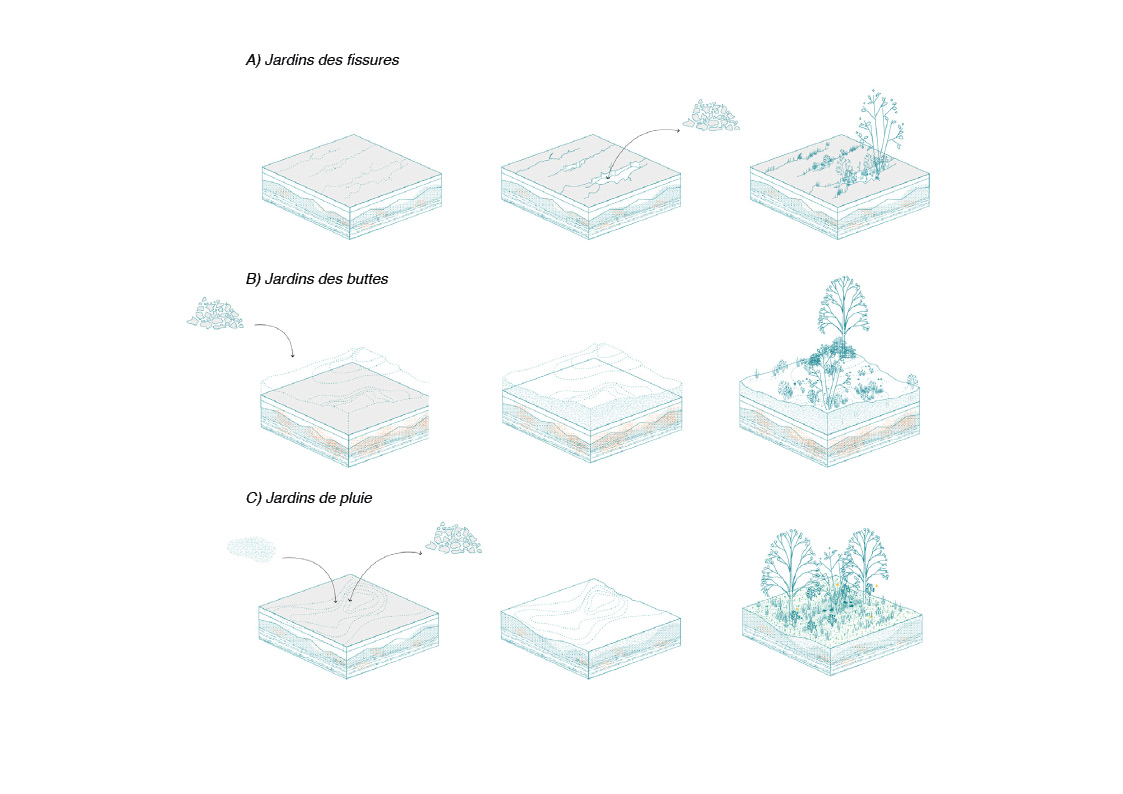 A) Jardins des fissures

B) Jardins des buttes

C) Jardins de pluie