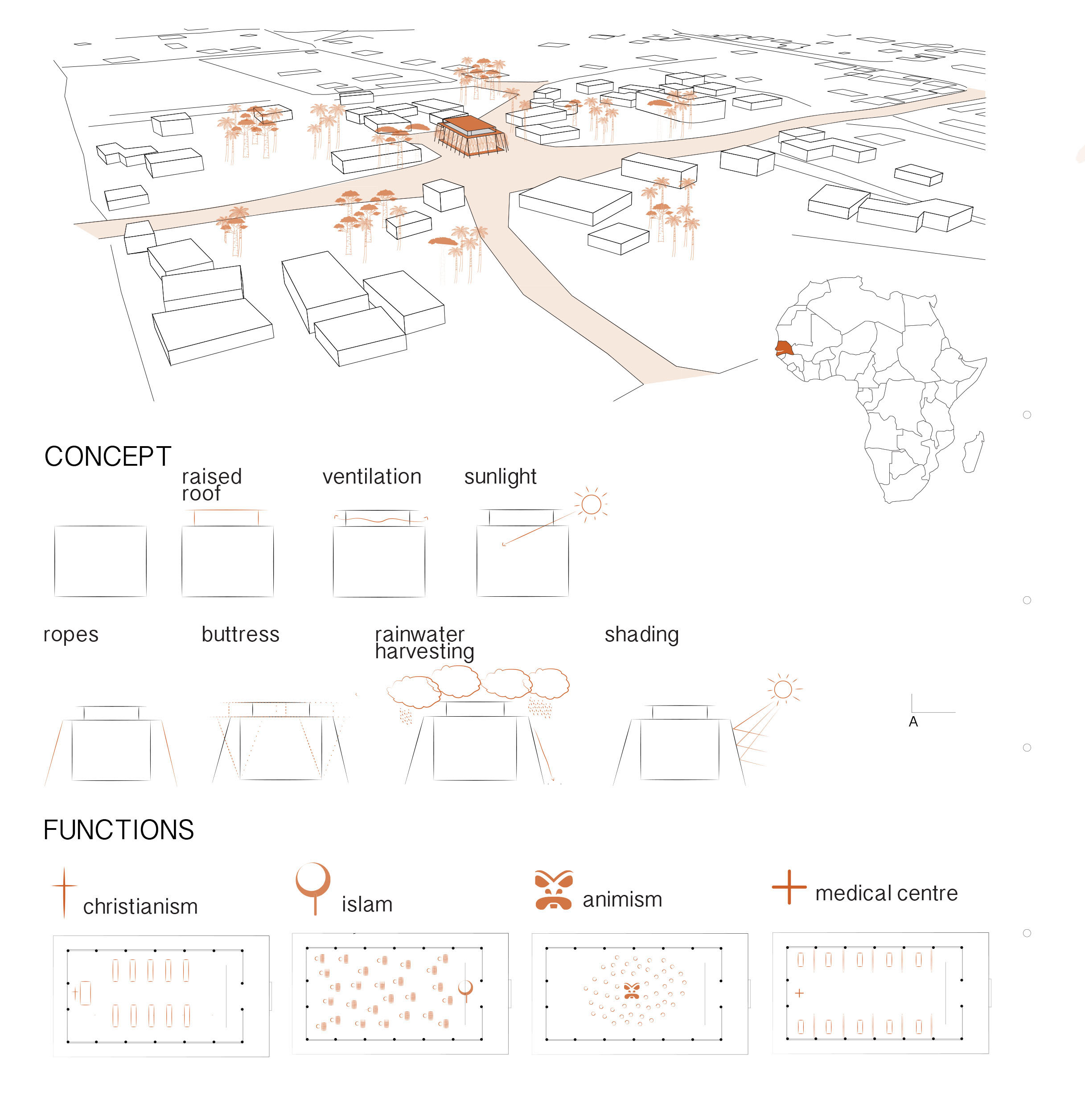 CONCEPT

raised roof

ventilation

sunlight

ropes

buttress

rainwater harvesting

shading

A

FUNCTIONS

christianism

islam

animism

medical centre