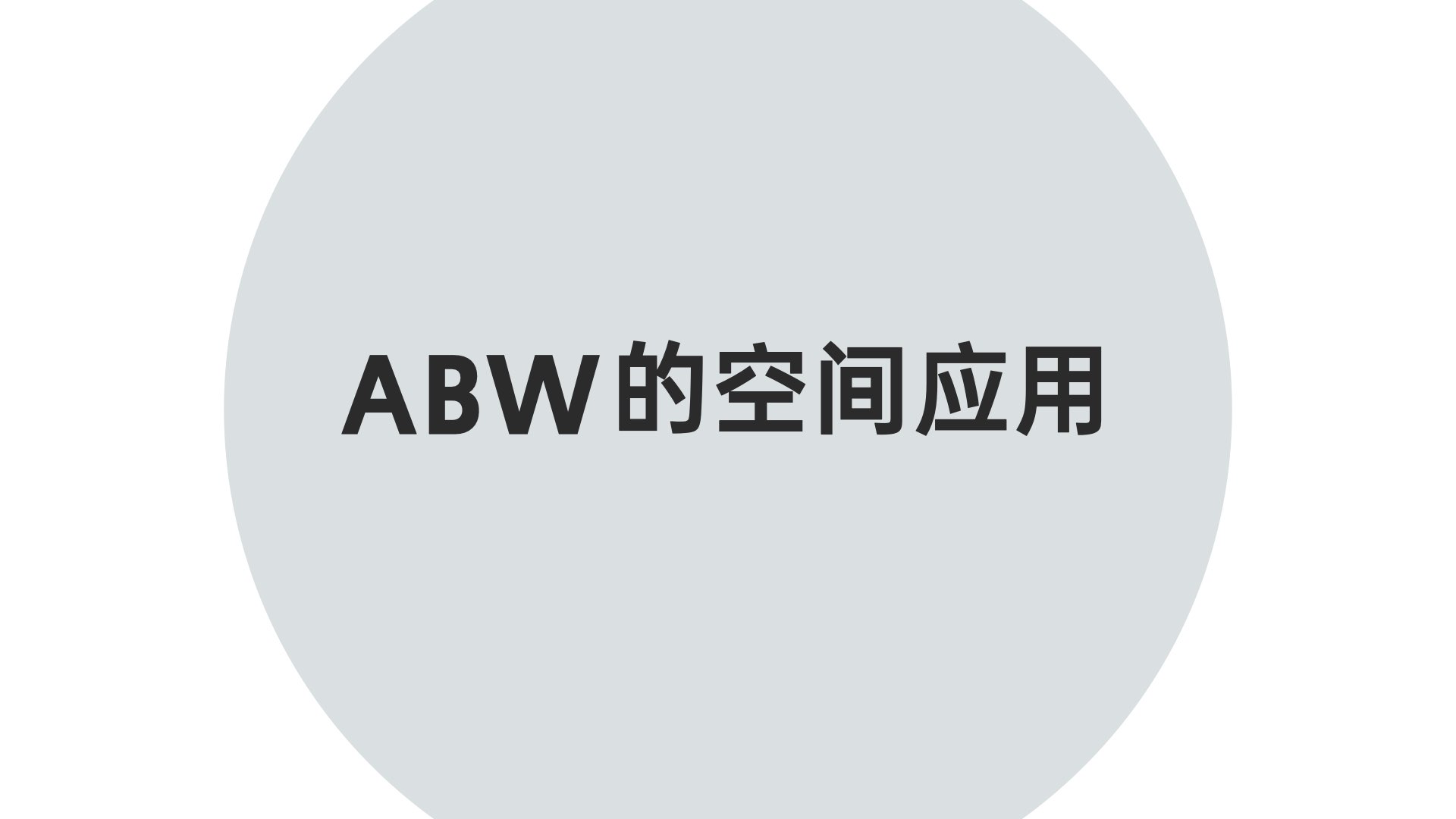 ABW的空间应用