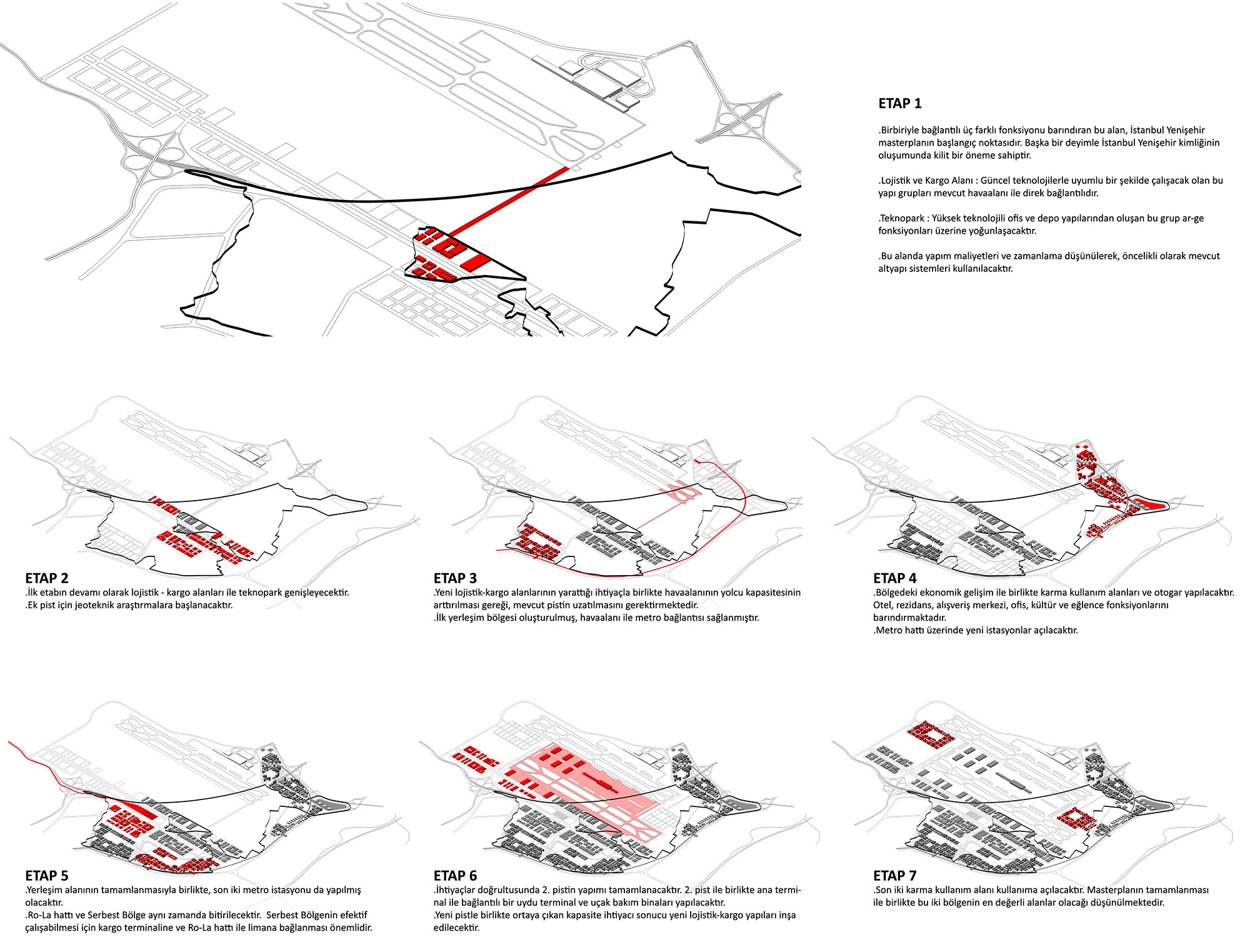 ETAP 1

.Birbiriyle bağlantılı üç farklı fonksiyonu barındıran bu alan, İstanbul Yenişehir masterplanın başlangıç noktasıdır. Başka bir deyimle İstanbul Yenişehir kimliğinin oluşumunda kilit bir öneme sahiptir.

.Lojistik ve Kargo Alanı : Güncel teknolojilerle uyumlu bir şekilde çalışacak olan bu yapı grupları mevcut havaalanı ile direk bağlantılıdır.

.Teknopark : Yüksek teknolojili ofis ve depo yapılarından oluşan bu grup ar-ge fonksiyonları üzerine yoğunlaşacaktır.

.Bu alanda yapım maliyetleri ve zamanlama düşünülerek, öncelikli olarak mevcut altyapı sistemleri kullanılacaktır.

ETAP 2
.İlk etabın devamı olarak lojistik - kargo alanları ile teknopark genişleyecektir.
.Ek pist için jeoteknik araştırmalara başlanacaktır.

ETAP 3
.Yeni lojistik-kargo alanlarının yarattığı ihtiyaçla birlikte havaalanının yolcu kapasitesinin arttırılması gereği, mevcut pistin uzatılmasını gerektirmektedir.
.İlk yerleşim bölgesi oluşturulmuş, havaalanı ile metro bağlantısı sağlanmıştır.

ETAP 4
.Bölgedeki ekonomik gelişim ile birlikte karma kullanım alanları ve otogar yapılacaktır. Otel, rezidans, alışveriş merkezi, ofis, kültür ve eğlence fonksiyonlarını barındırmaktadır.
.Metro hattı üzerinde yeni istasyonlar açılacaktır.

ETAP 5
.Yerleşim alanının tamamlanmasıyla birlikte, son iki metro istasyonu da yapılmış olacaktır.
.Ro-La hattı ve Serbest Bölge aynı zamanda bitirilecektir. Serbest Bölgenin efektif çalışabilmesi için kargo terminaline ve Ro-La hattı ile limana bağlanması önemlidir.

ETAP 6
.İhtiyaçlar doğrultusunda 2. pistin yapımı tamamlanacaktır. 2. pist ile birlikte ana terminal ile bağlantılı bir uydu terminal ve uçak bakım binaları yapılacaktır.
.Yeni pistle birlikte ortaya çıkan kapasite ihtiyacı sonucu yeni lojistik-kargo yapıları inşa edilecektir.

ETAP 7
.Son iki karma kullanım alanı kullanıma açılacaktır. Masterplanın tamamlanması ile birlikte bu iki bölgenin en değerli alanlar olacağı düşünülmektedir.