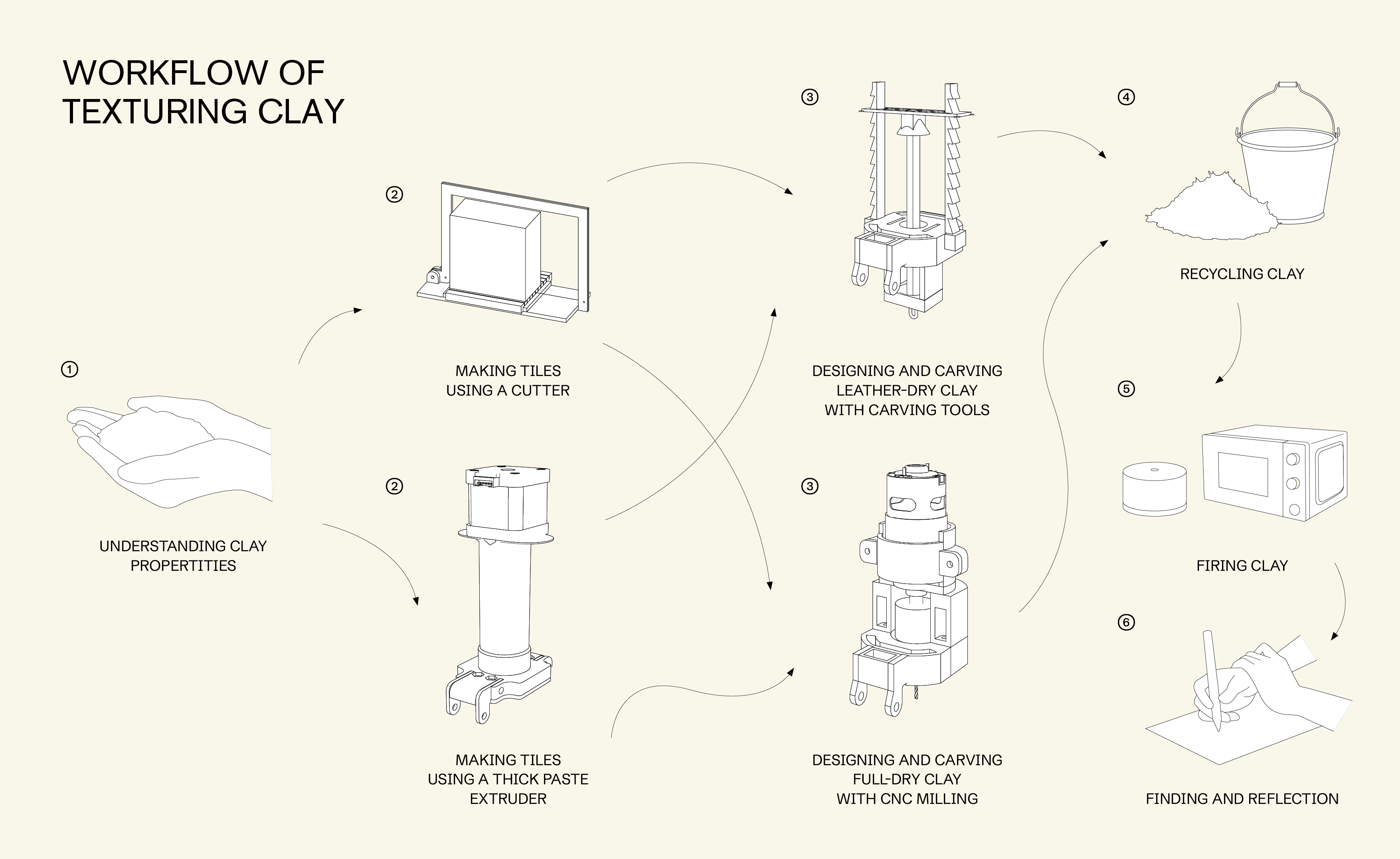 WORKFLOW OF TEXTURING CLAY

①

UNDERSTANDING CLAY PROPERTITIES

②

MAKING TILES USING A CUTTER

②

MAKING TILES USING A THICK PASTE EXTRUDER

③

DESIGNING AND CARVING LEATHER-DRY CLAY WITH CARVING TOOLS

③

DESIGNING AND CARVING FULL-DRY CLAY WITH CNC MILLING

④

RECYCLING CLAY

⑤

FIRING CLAY

⑥

FINDING AND REFLECTION