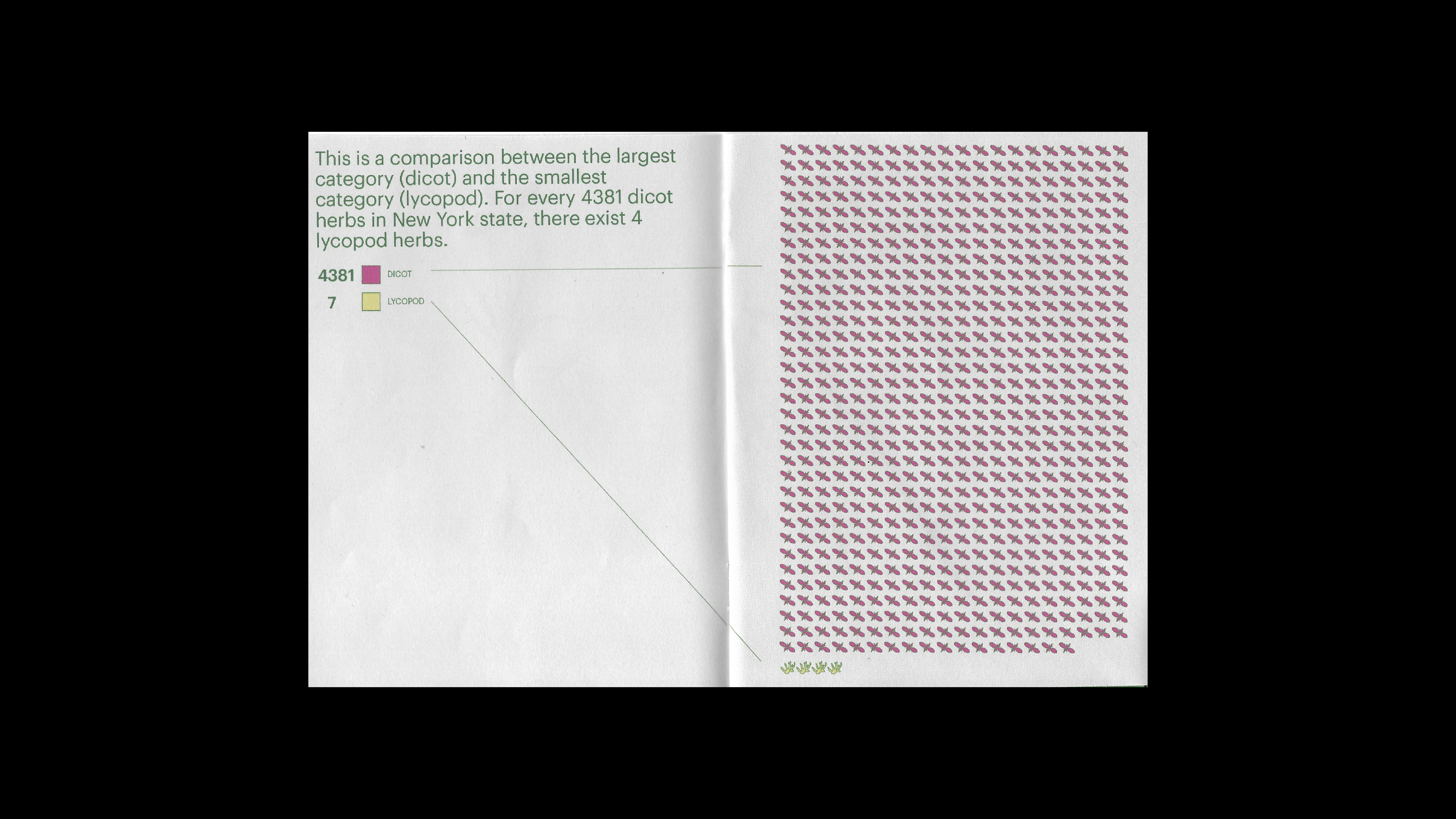 This is a comparison between the largest category (dicot) and the smallest category (lycopod). For every 4381 dicot herbs in New York state, there exist 4 lycopod herbs.

4381 DICOT

7 LYCOPOD