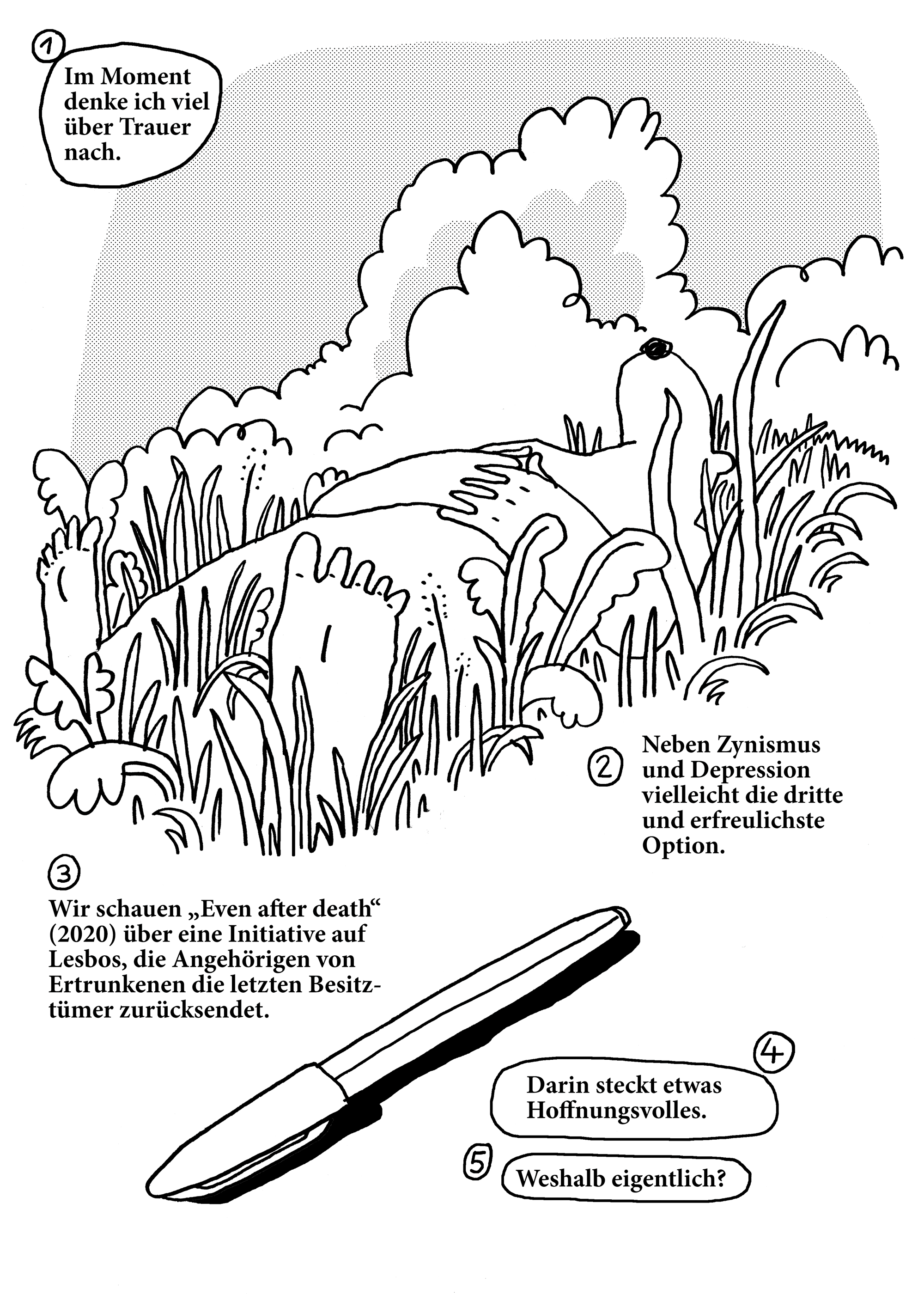 1

Im Moment denke ich viel über Trauer nach.

2

Neben Zynismus und Depression vielleicht die dritte und erfreulichste Option.

3

Wir schauen „Even after death“ (2020) über eine Initiative auf Lesbos, die Angehörigen von Ertrunkenen die letzten Besitztümer zurücksendet.

4

Darin steckt etwas Hoffnungsvolles.

5

Weshalb eigentlich?