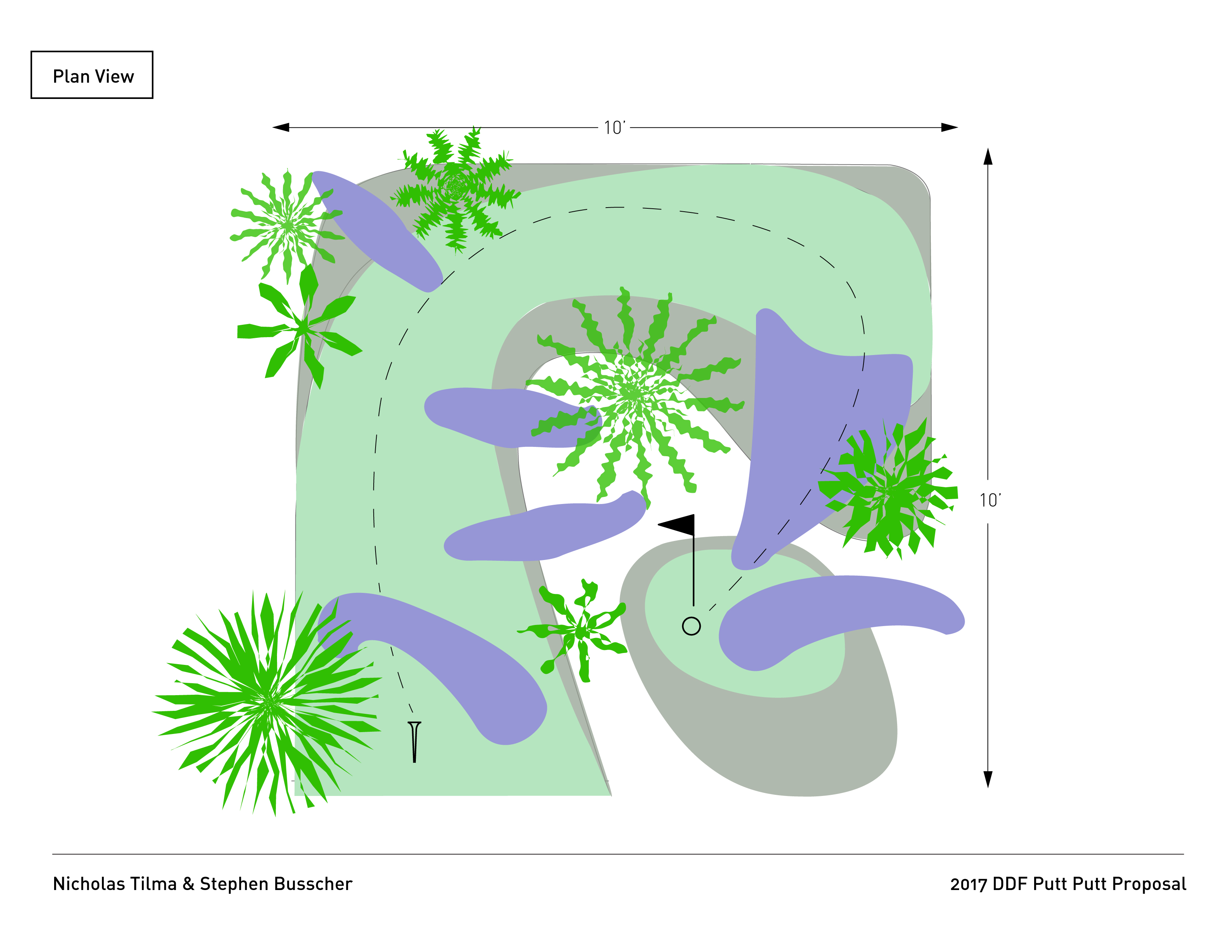 Plan View

10'

10'

Nicholas Tilma & Stephen Busscher

2017 DDF Putt Putt Proposal