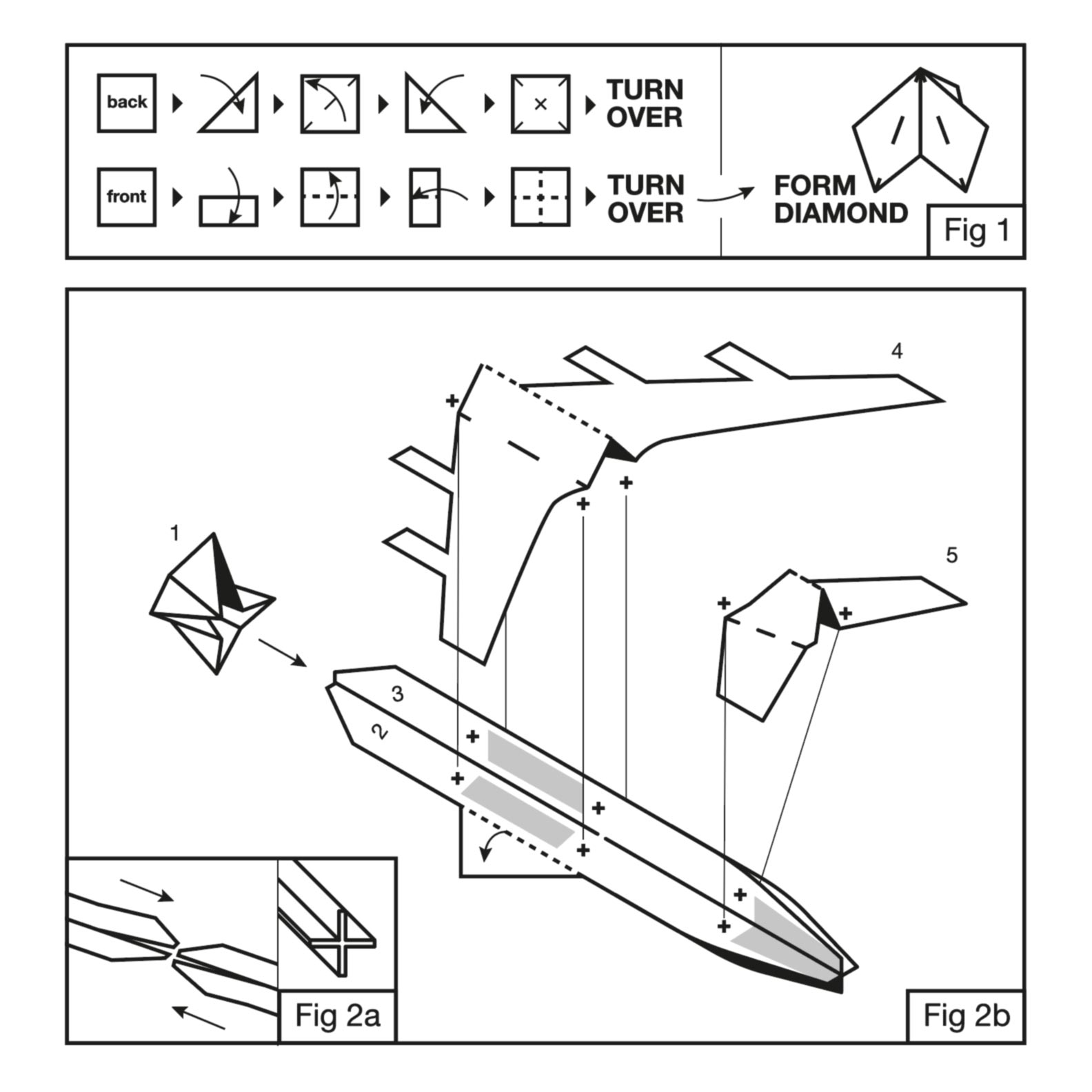 back
TURN OVER

front
TURN OVER

FORM DIAMOND

Fig 1

4

1

5

3

2

Fig 2a

Fig 2b