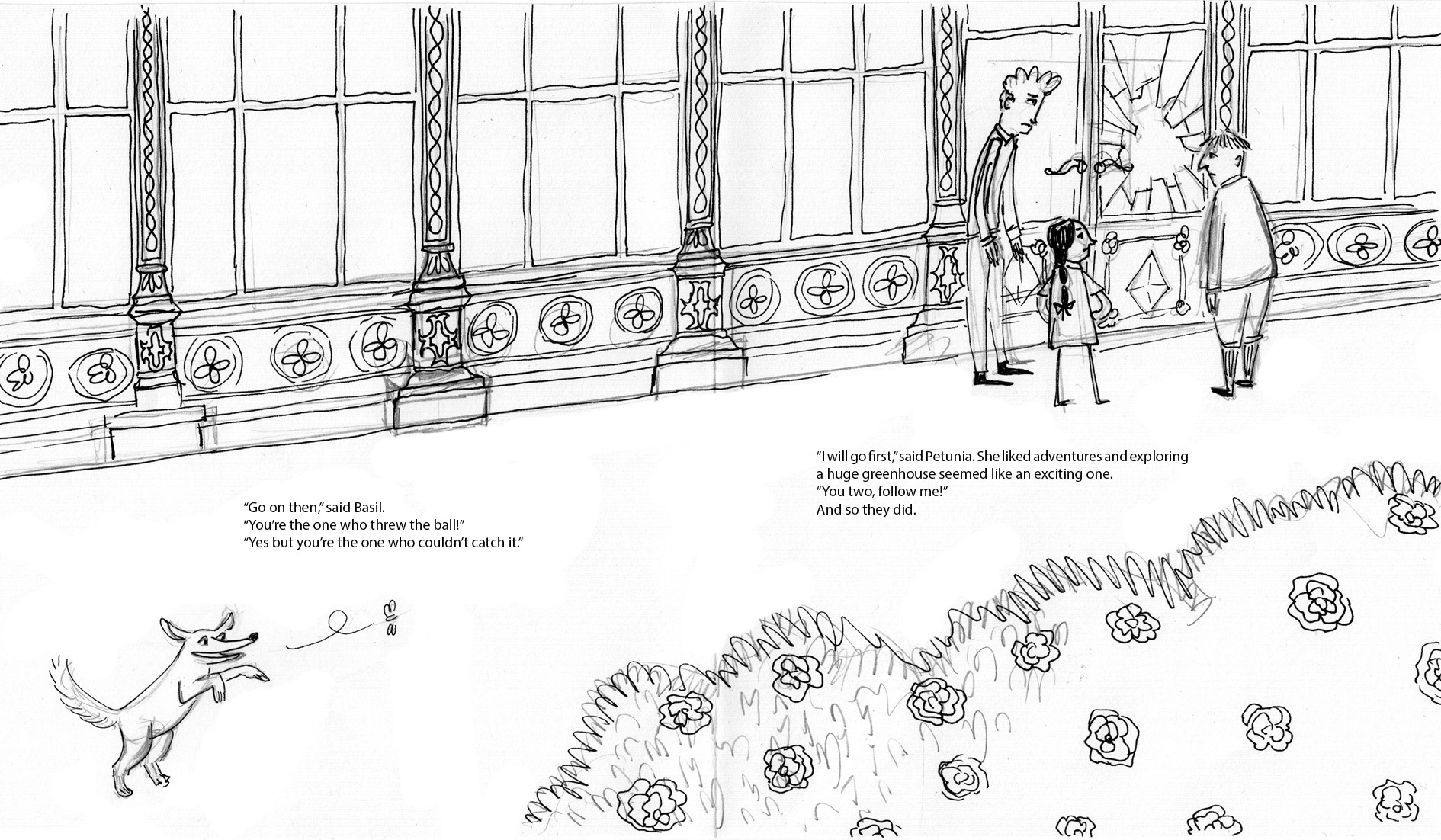 "Go on then," said Basil.
"You're the one who threw the ball!"
"Yes but you're the one who couldn't catch it."

"I will go first," said Petunia. She liked adventures and exploring a huge greenhouse seemed like an exciting one.
"You two, follow me!"
And so they did.