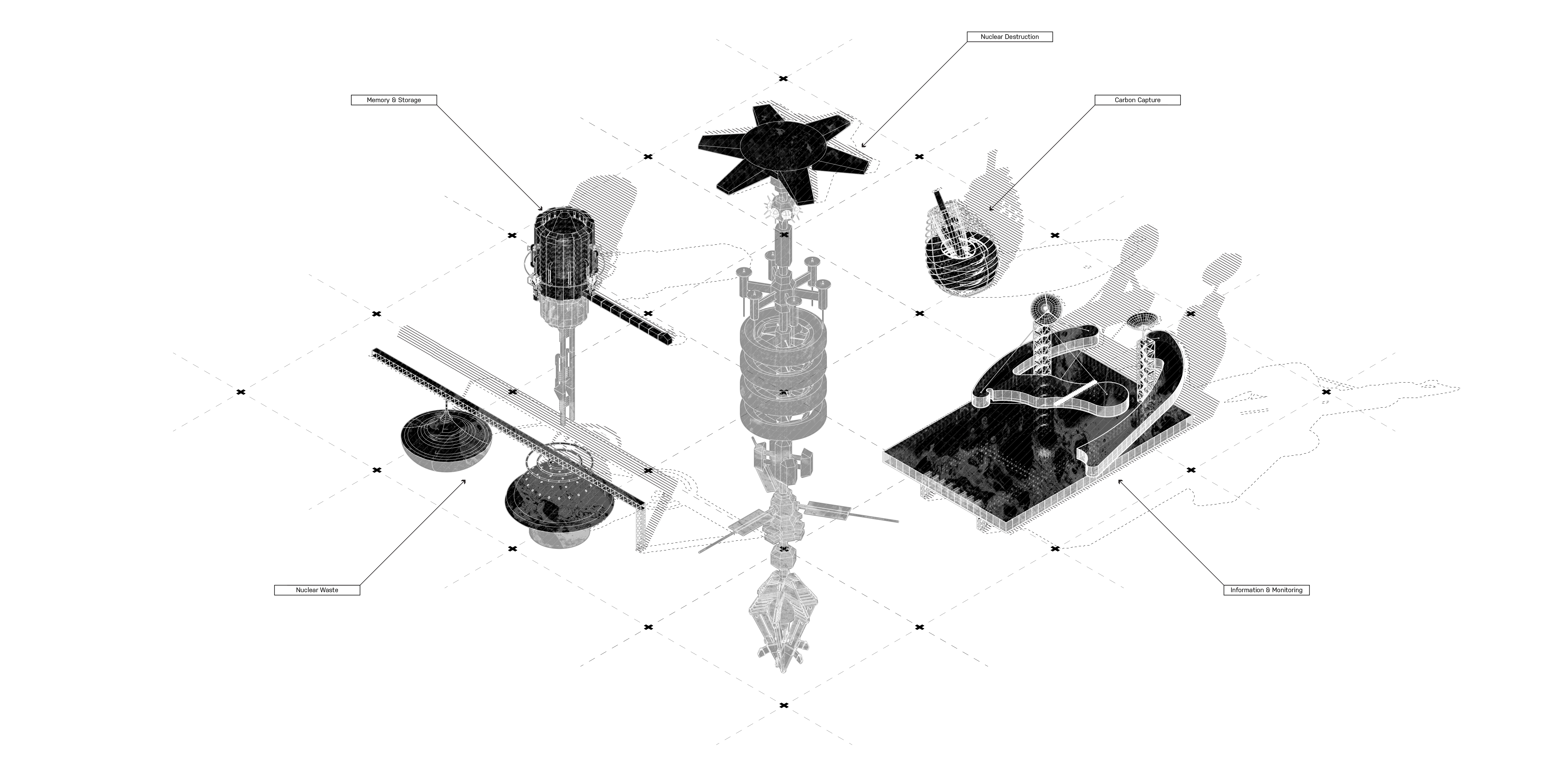 Nuclear Destruction

Memory & Storage

Carbon Capture

Nuclear Waste

Information & Monitoring