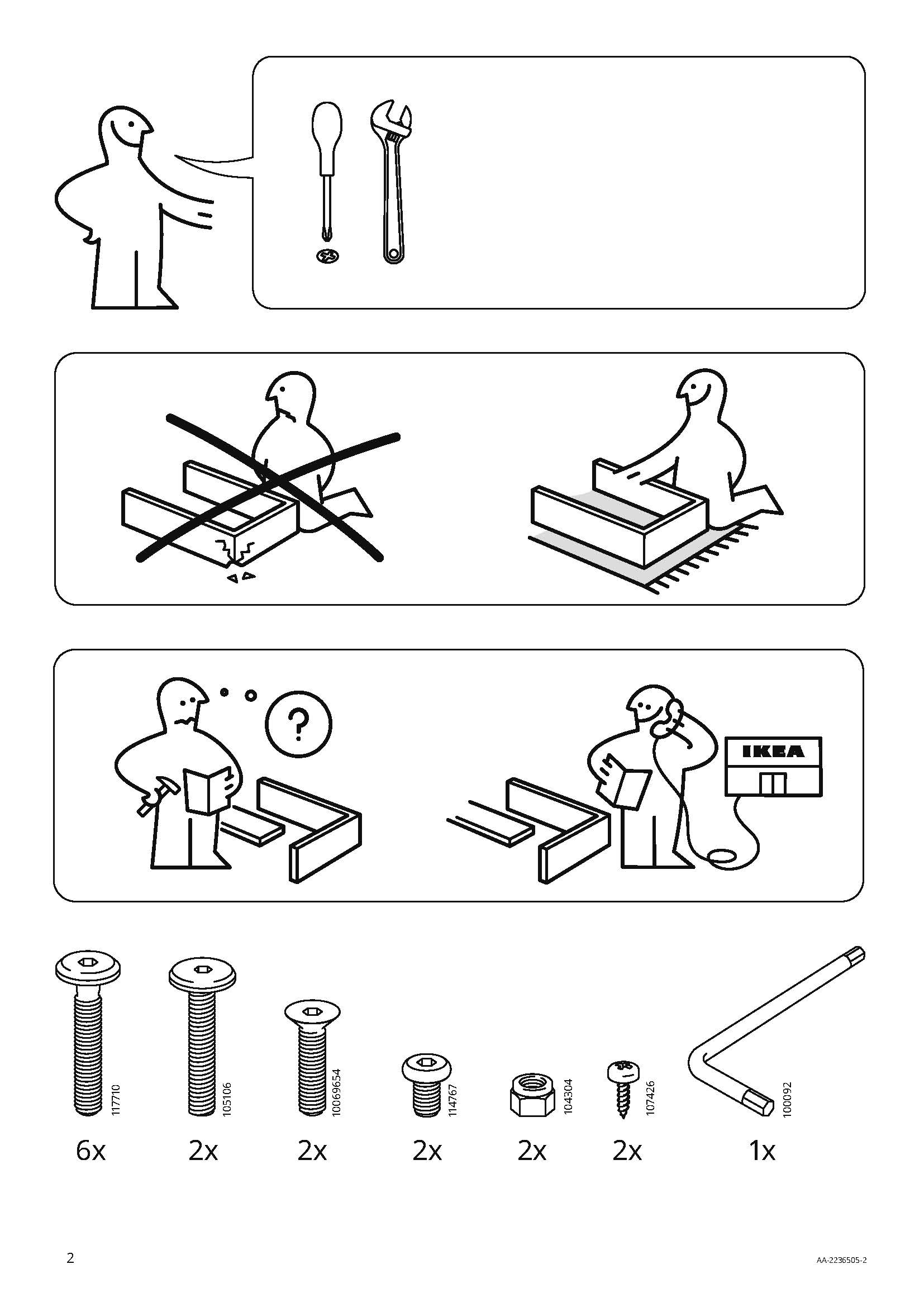 ?

IKEA

117710
6x

105106
2x

10069654
2x

114767
2x

104304
2x

107426
2x

100092
1x

2

AA-2236505-2