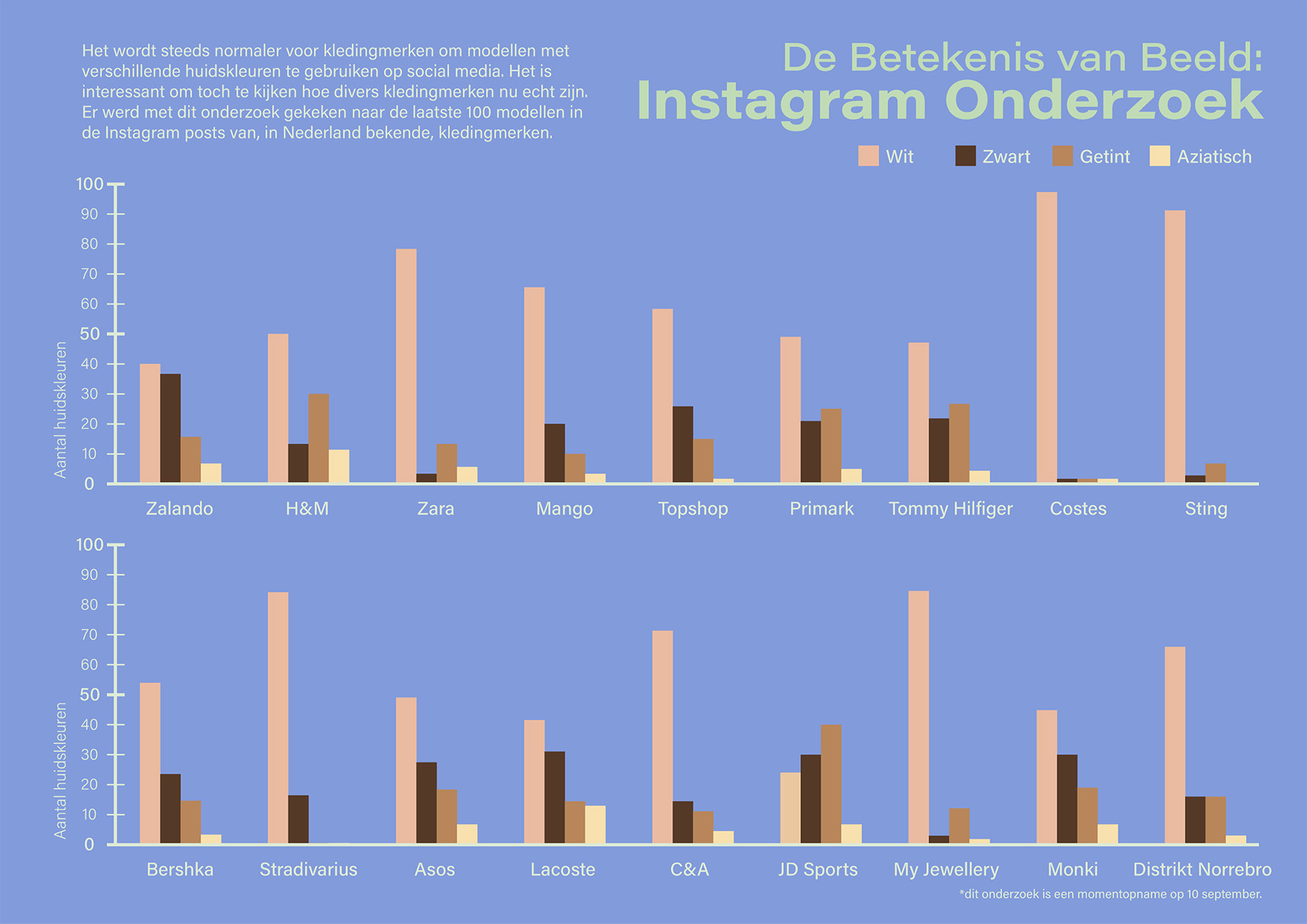 Het wordt steeds normaler voor kledingmerken om modellen met verschillende huidskleuren te gebruiken op social media. Het is interessant om toch te kijken hoe divers kledingmerken nu echt zijn. Er werd met dit onderzoek gekeken naar de laatste 100 modellen in de Instagram posts van, in Nederland bekende, kledingmerken.

De Betekenis van Beeld:
Instagram Onderzoek

Wit Zwart Getint Aziatisch

Aantal huidskleuren

100
90
80
70
60
50
40
30
20
10
0

Zalando H&M Zara Mango Topshop Primark Tommy Hilfiger Costes Sting

Aantal huidskleuren

100
90
80
70
60
50
40
30
20
10
0

Bershka Stradivarius Asos Lacoste C&A JD Sports My Jewellery Monki Distrikt Norrebro

*dit onderzoek is een momentopname op 10 september.