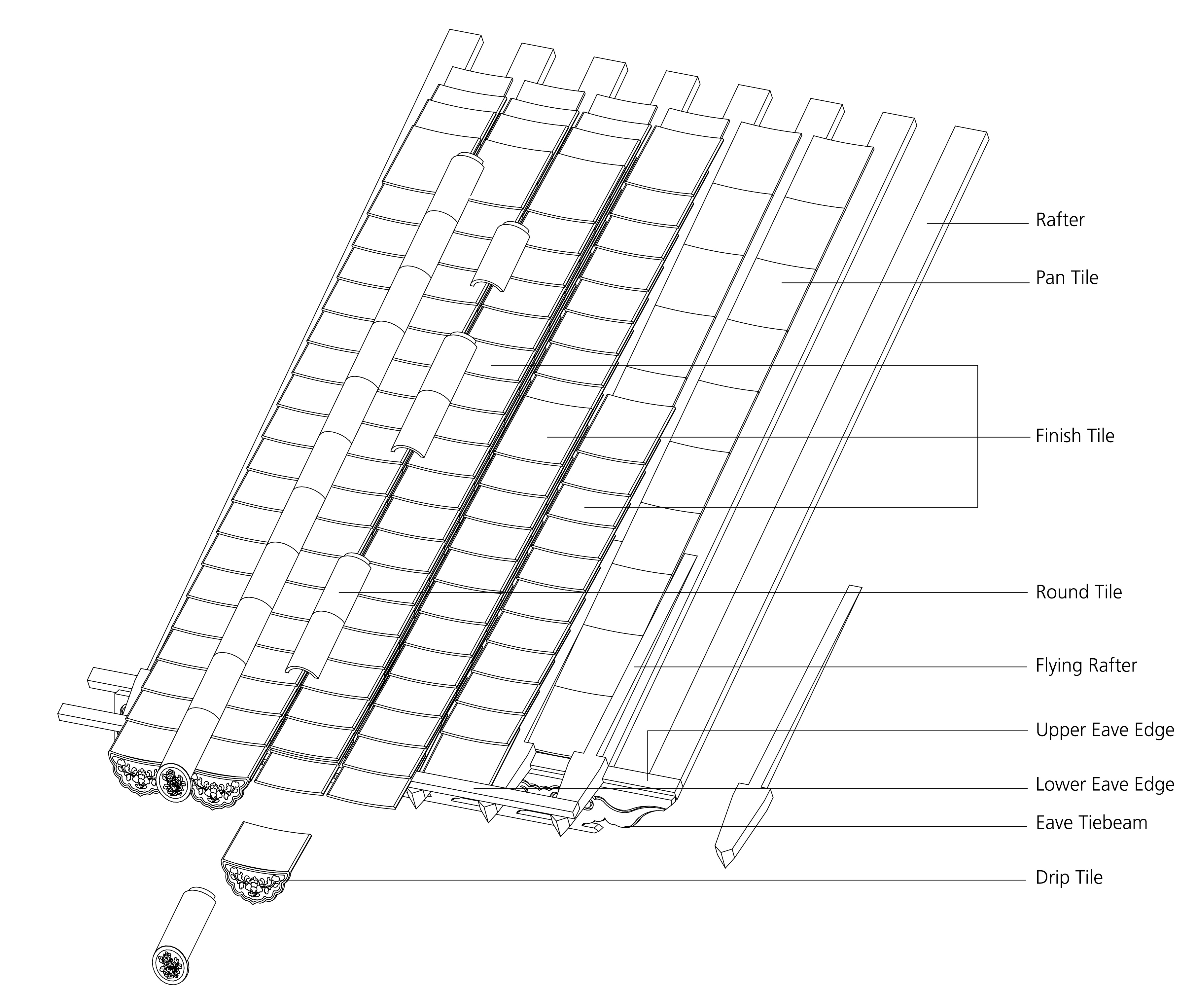 Rafter

Pan Tile

Finish Tile

Round Tile

Flying Rafter

Upper Eave Edge

Lower Eave Edge

Eave Tiebeam

Drip Tile