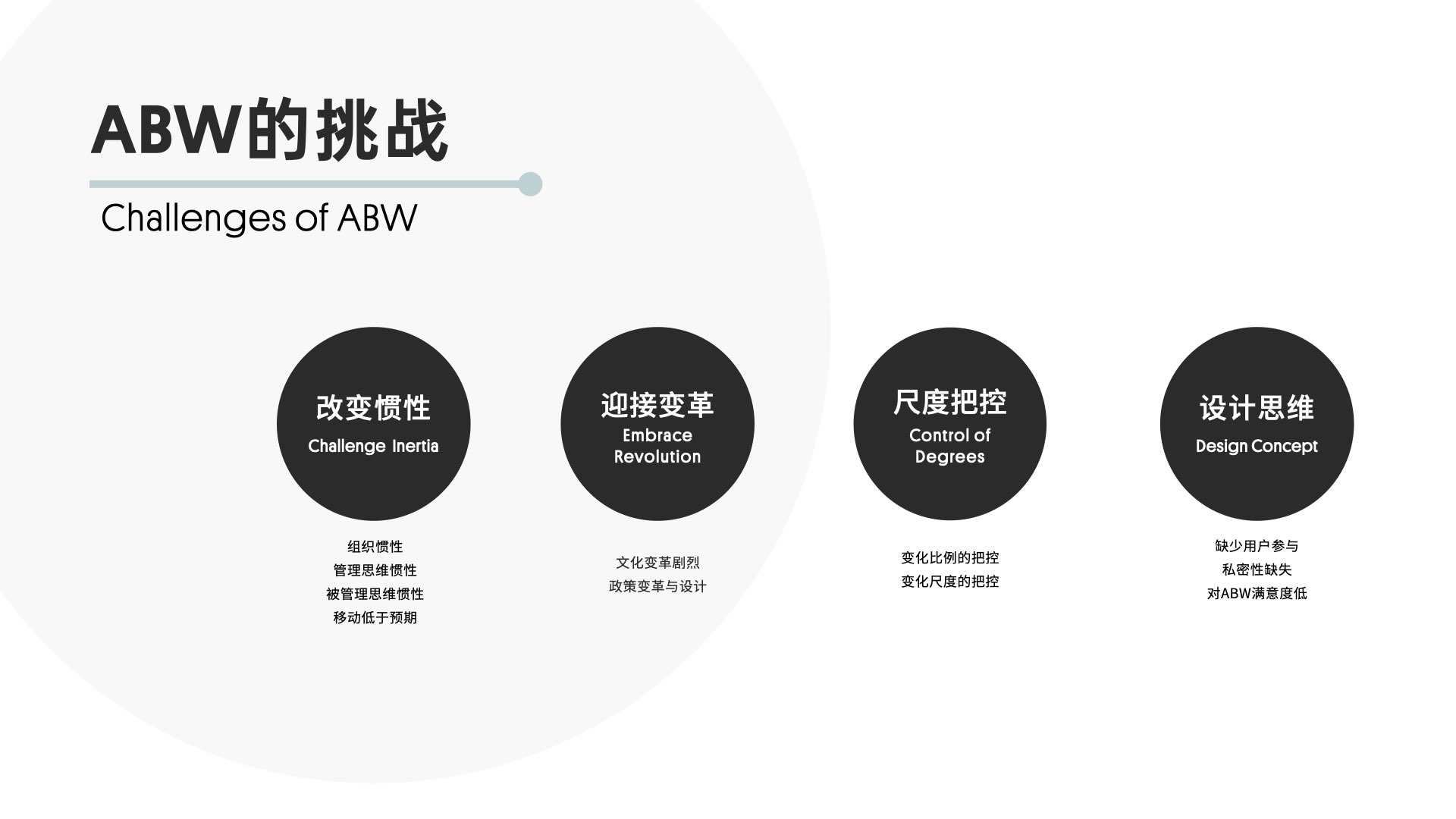 ABW的挑战

Challenges of ABW

改变惯性
Challenge Inertia

组织惯性
管理思维惯性
被管理思维惯性
移动低于预期

迎接变革
Embrace Revolution

文化变革剧烈
政策变革与设计

尺度把控
Control of Degrees

变化比例的把控
变化尺度的把控

设计思维
Design Concept

缺少用户参与
私密性缺失
对ABW满意度低