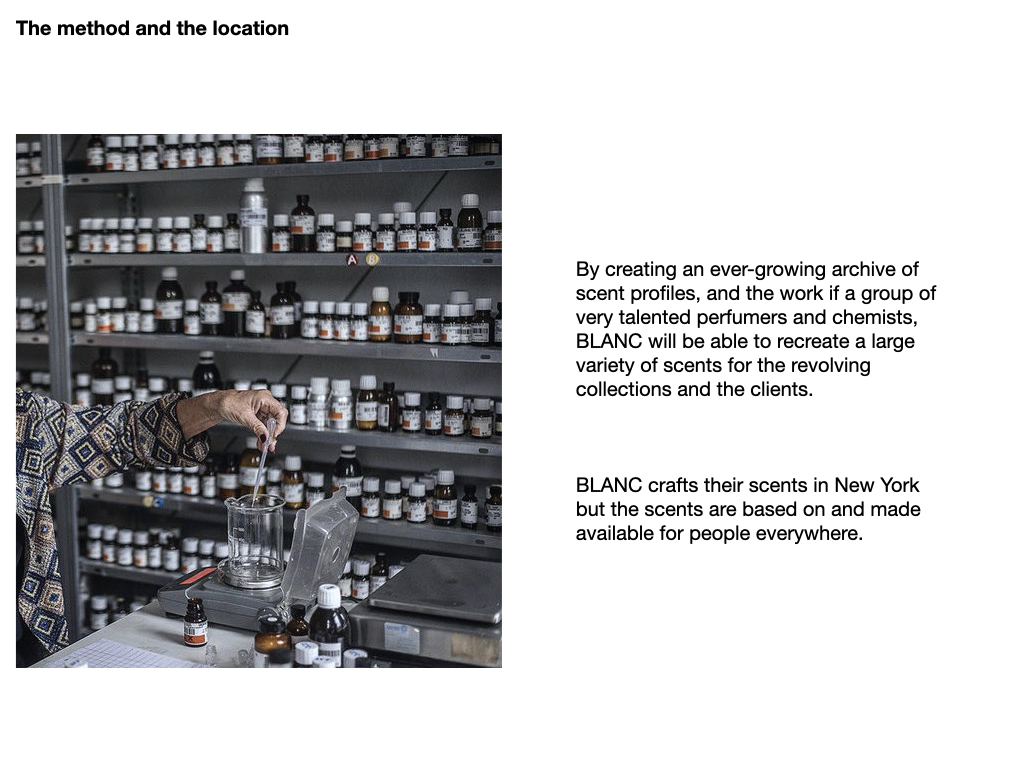 The method and the location

By creating an ever-growing archive of scent profiles, and the work if a group of very talented perfumers and chemists, BLANC will be able to recreate a large variety of scents for the revolving collections and the clients.

BLANC crafts their scents in New York but the scents are based on and made available for people everywhere.