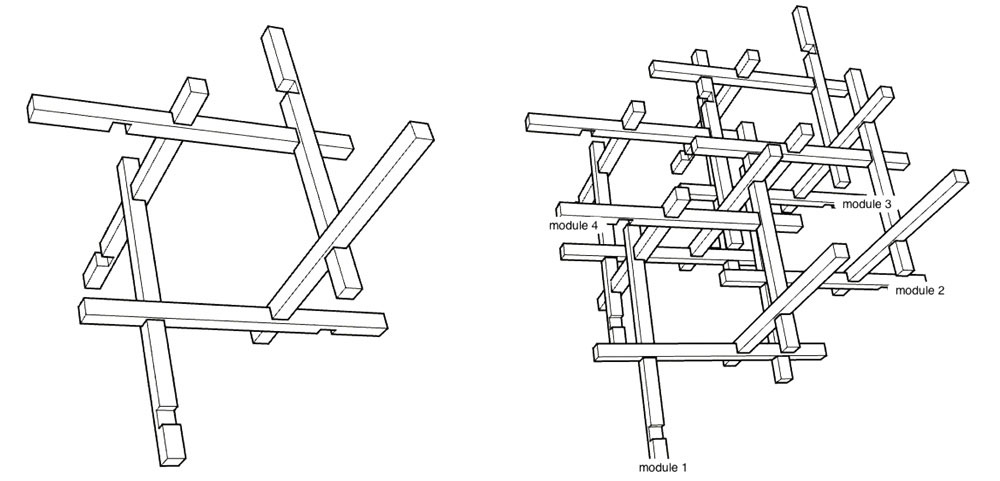 module 3
module 4
module 2
module 1