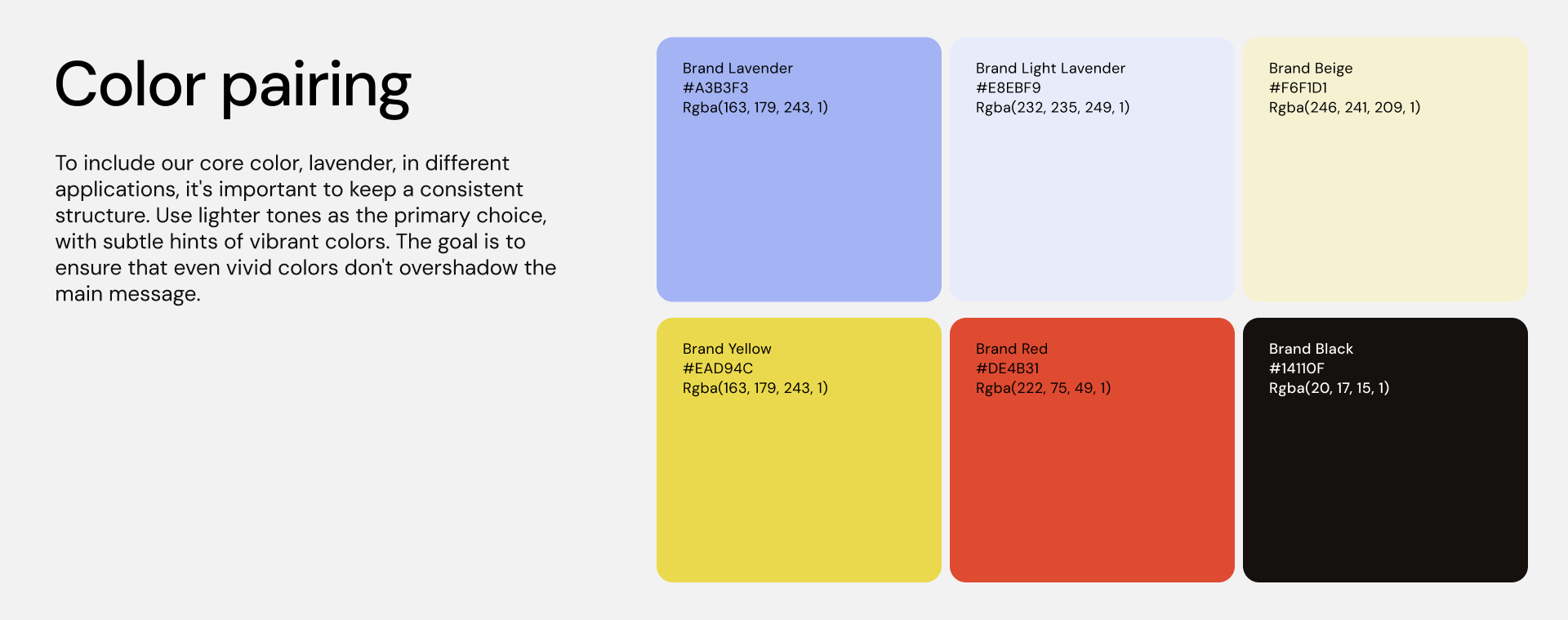 Color pairing

To include our core color, lavender, in different applications, it's important to keep a consistent structure. Use lighter tones as the primary choice, with subtle hints of vibrant colors. The goal is to ensure that even vivid colors don't overshadow the main message.

Brand Lavender
#A3B3F3
Rgba(163, 179, 243, 1)

Brand Light Lavender
#E8EBF9
Rgba(232, 235, 249, 1)

Brand Beige
#F6F1D1
Rgba(246, 241, 209, 1)

Brand Yellow
#EAD94C
Rgba(163, 179, 243, 1)

Brand Red
#DE4B31
Rgba(222, 75, 49, 1)

Brand Black
#14110F
Rgba(20, 17, 15, 1)