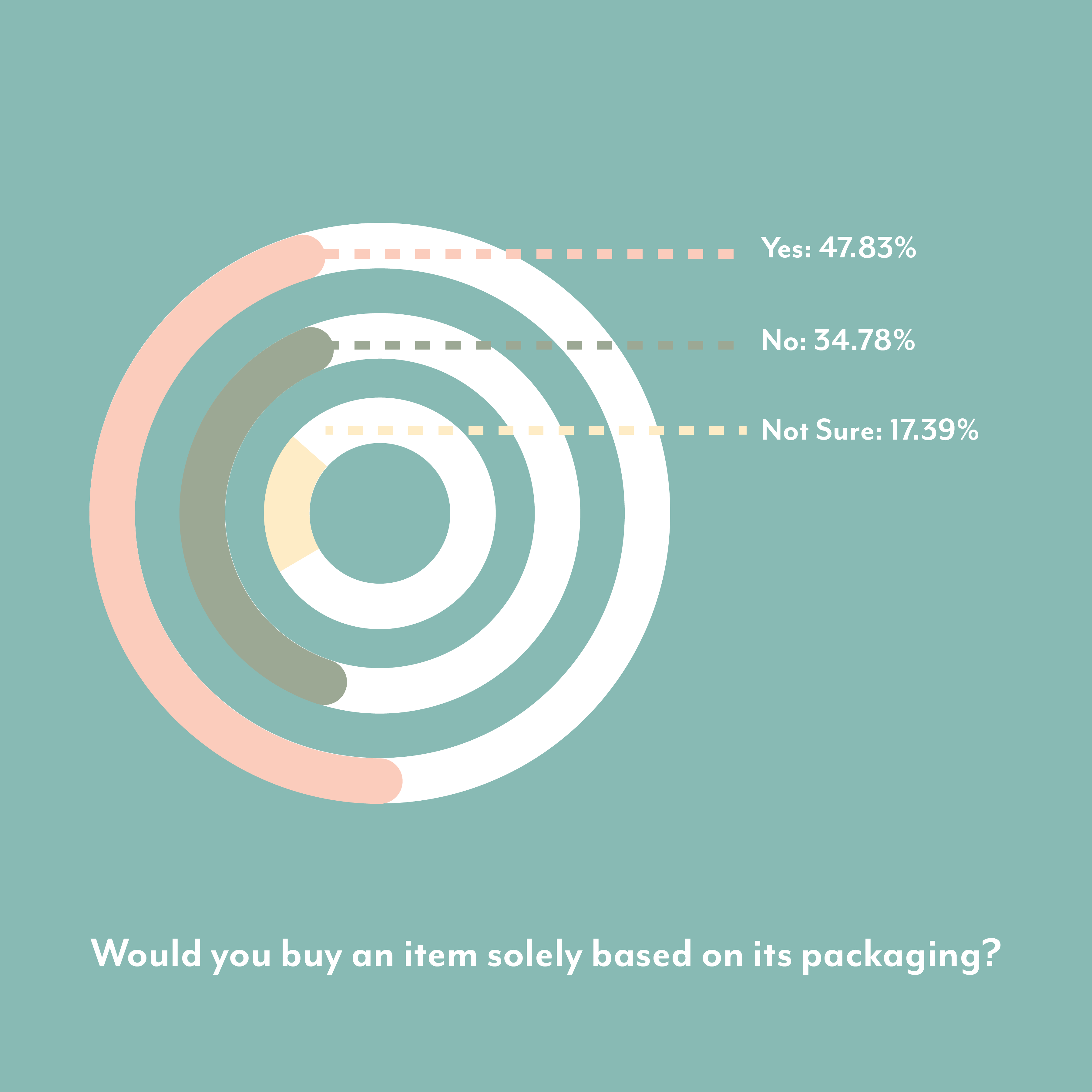 Yes: 47.83%

No: 34.78%

Not Sure: 17.39%

Would you buy an item solely based on its packaging?