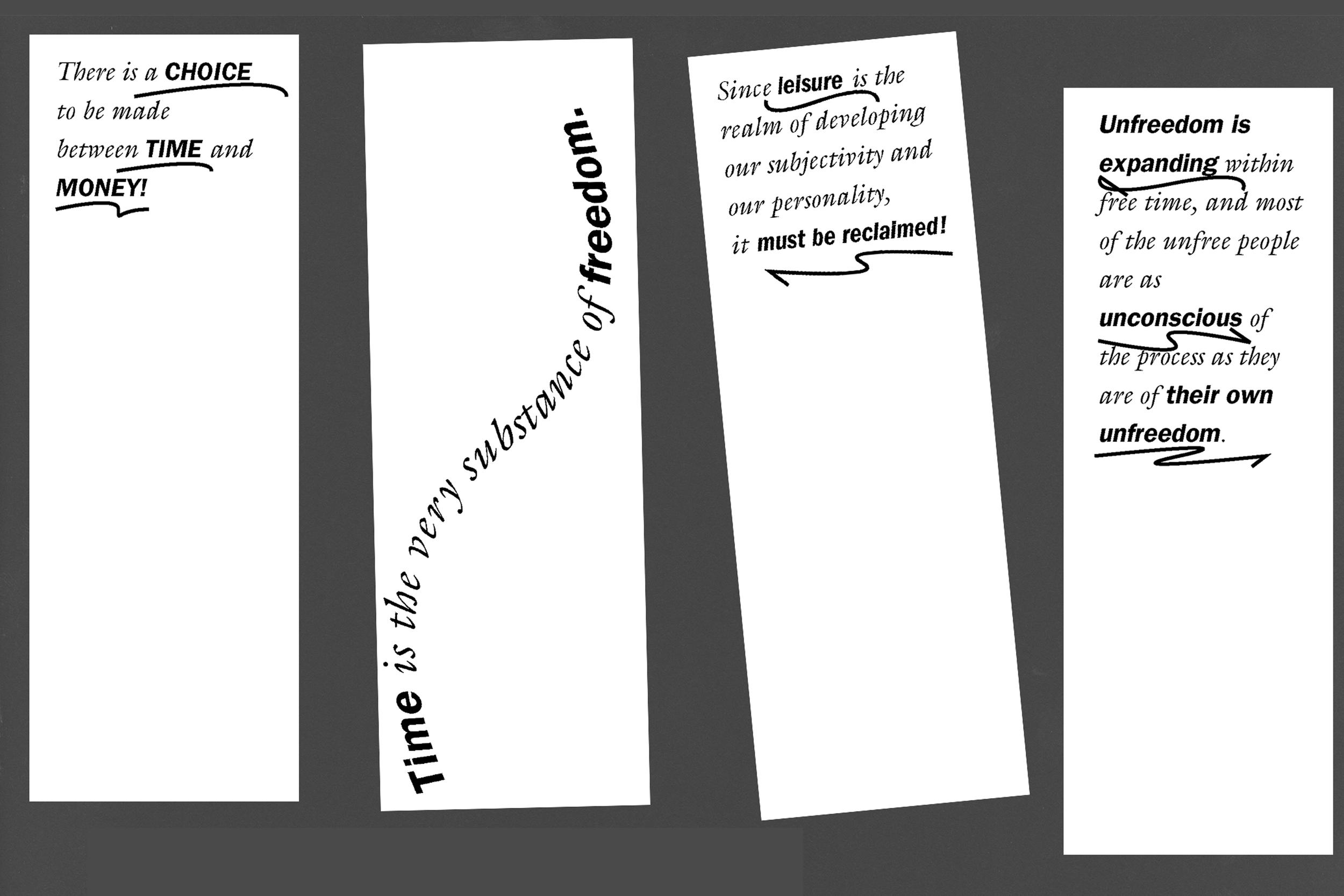 There is a CHOICE to be made between TIME and MONEY!

Time is the very substance of freedom.

Since leisure is the realm of developing our subjectivity and our personality, it must be reclaimed!

Unfreedom is expanding within free time, and most of the unfree people are as unconscious of the process as they are of their own unfreedom.