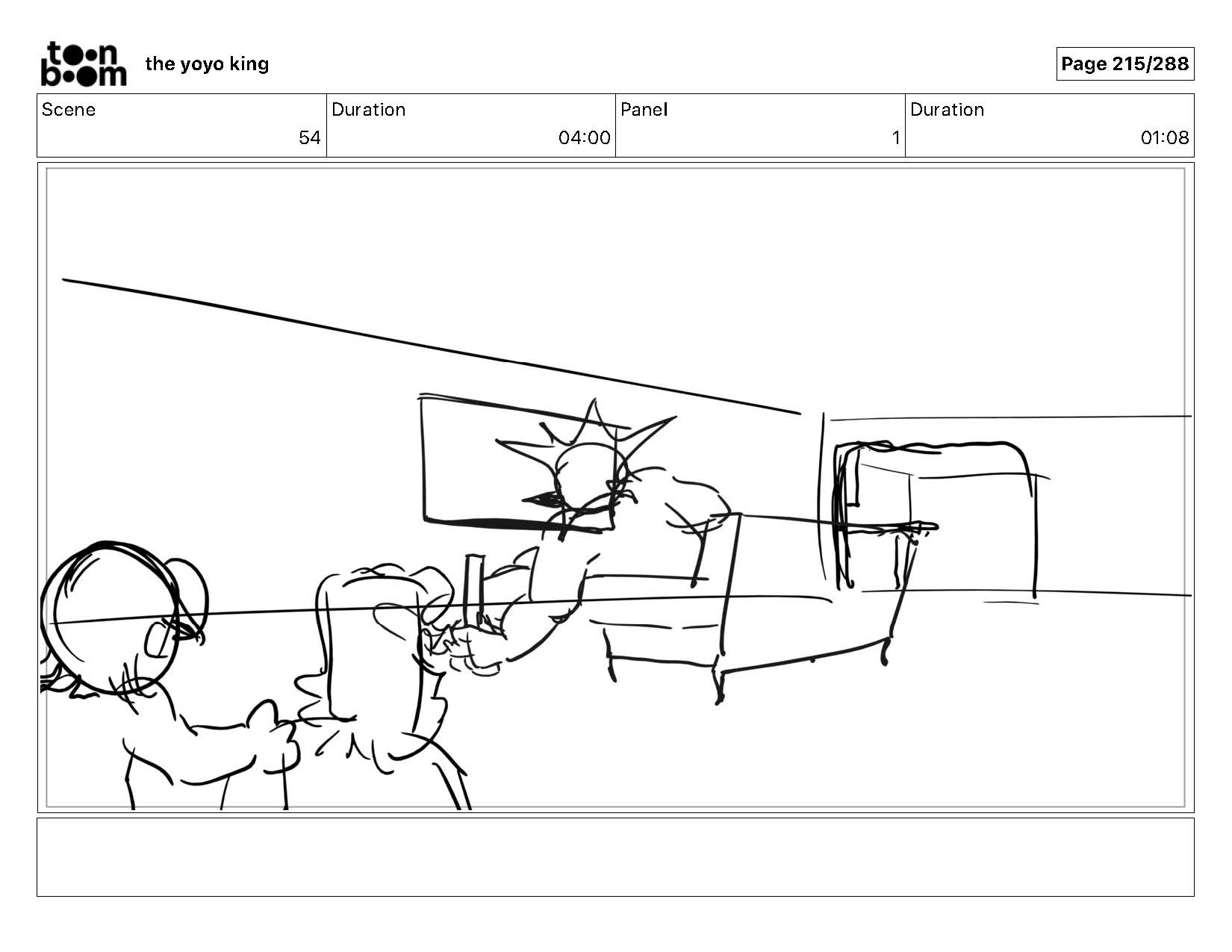 toon boom the yoyo king

Page 215/288

| Scene | Duration | Panel | Duration |
|---|---|---|---|
| 54 | 04:00 | 1 | 01:08 |