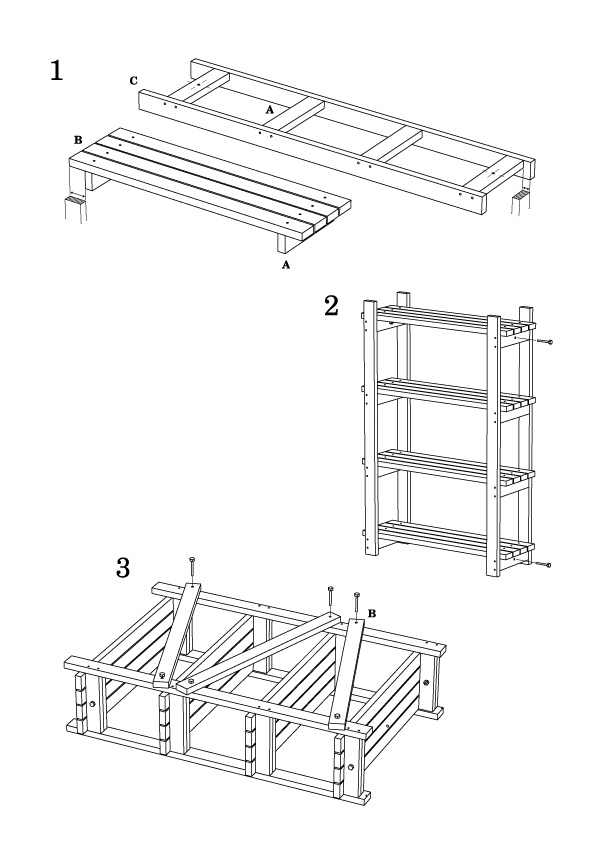 1

C

A

B

A

2

3

B