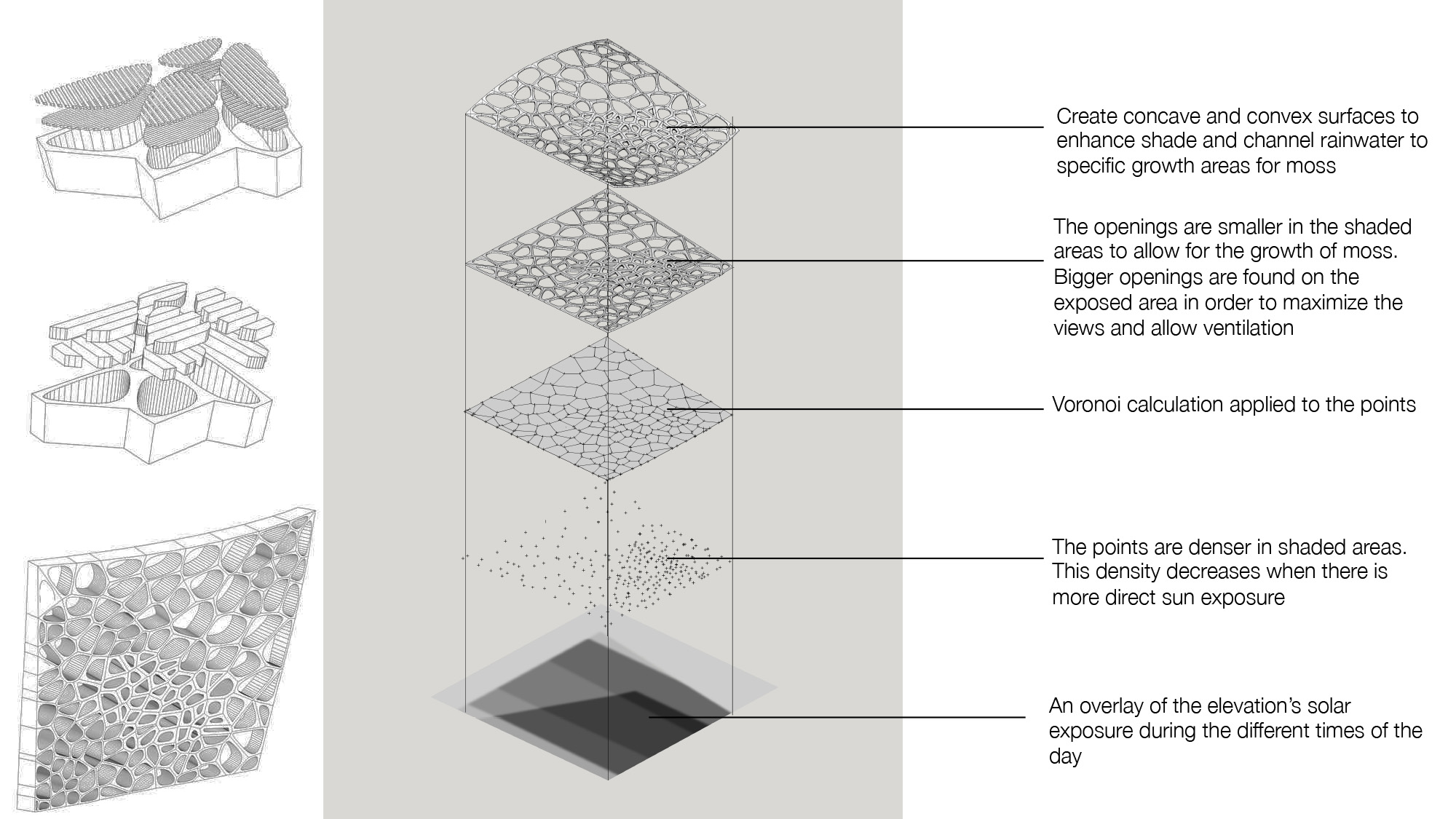 Create concave and convex surfaces to enhance shade and channel rainwater to specific growth areas for moss

The openings are smaller in the shaded areas to allow for the growth of moss. Bigger openings are found on the exposed area in order to maximize the views and allow ventilation

Voronoi calculation applied to the points

The points are denser in shaded areas. This density decreases when there is more direct sun exposure

An overlay of the elevation's solar exposure during the different times of the day