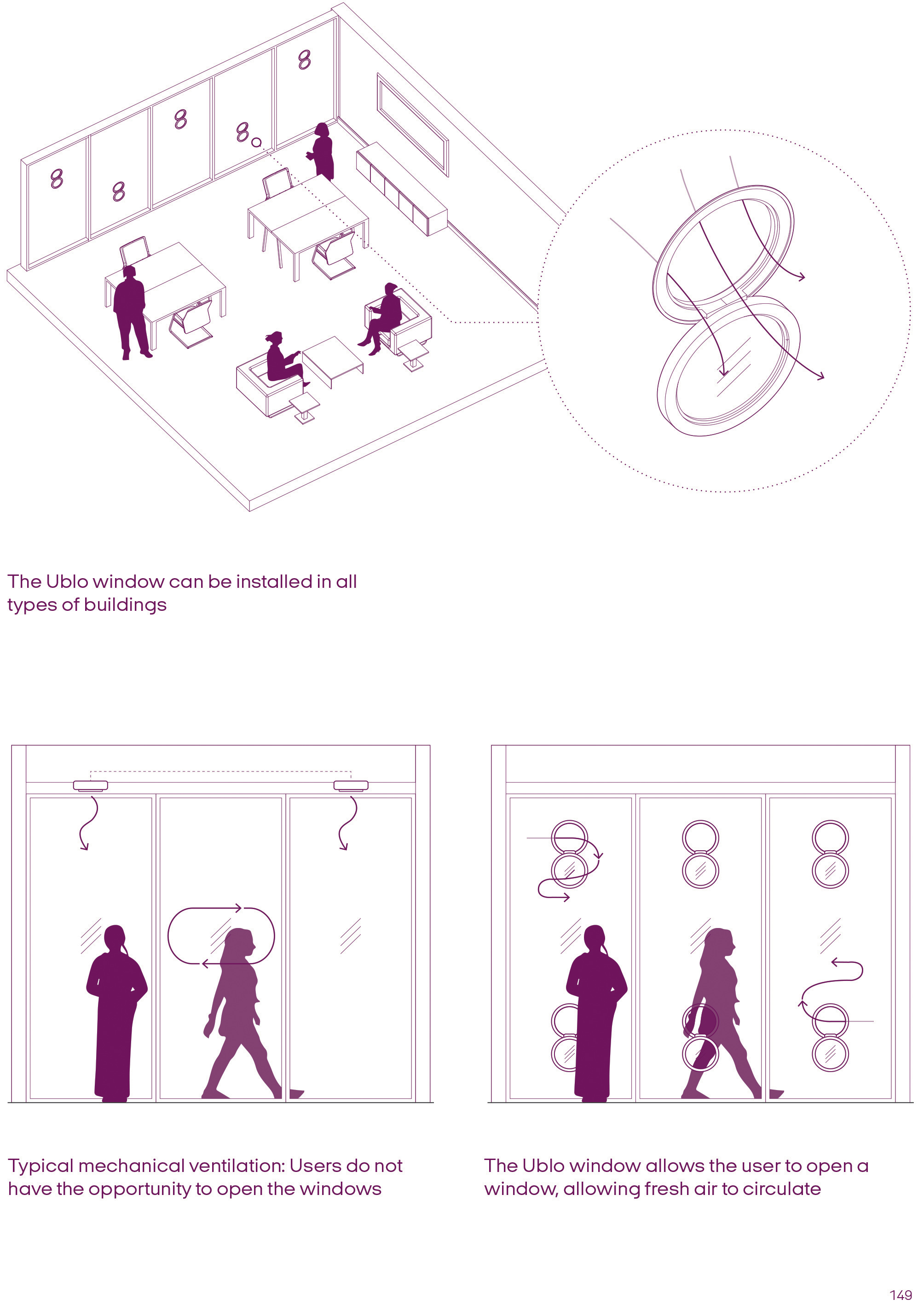 The Ublo window can be installed in all types of buildings

Typical mechanical ventilation: Users do not have the opportunity to open the windows

The Ublo window allows the user to open a window, allowing fresh air to circulate

149