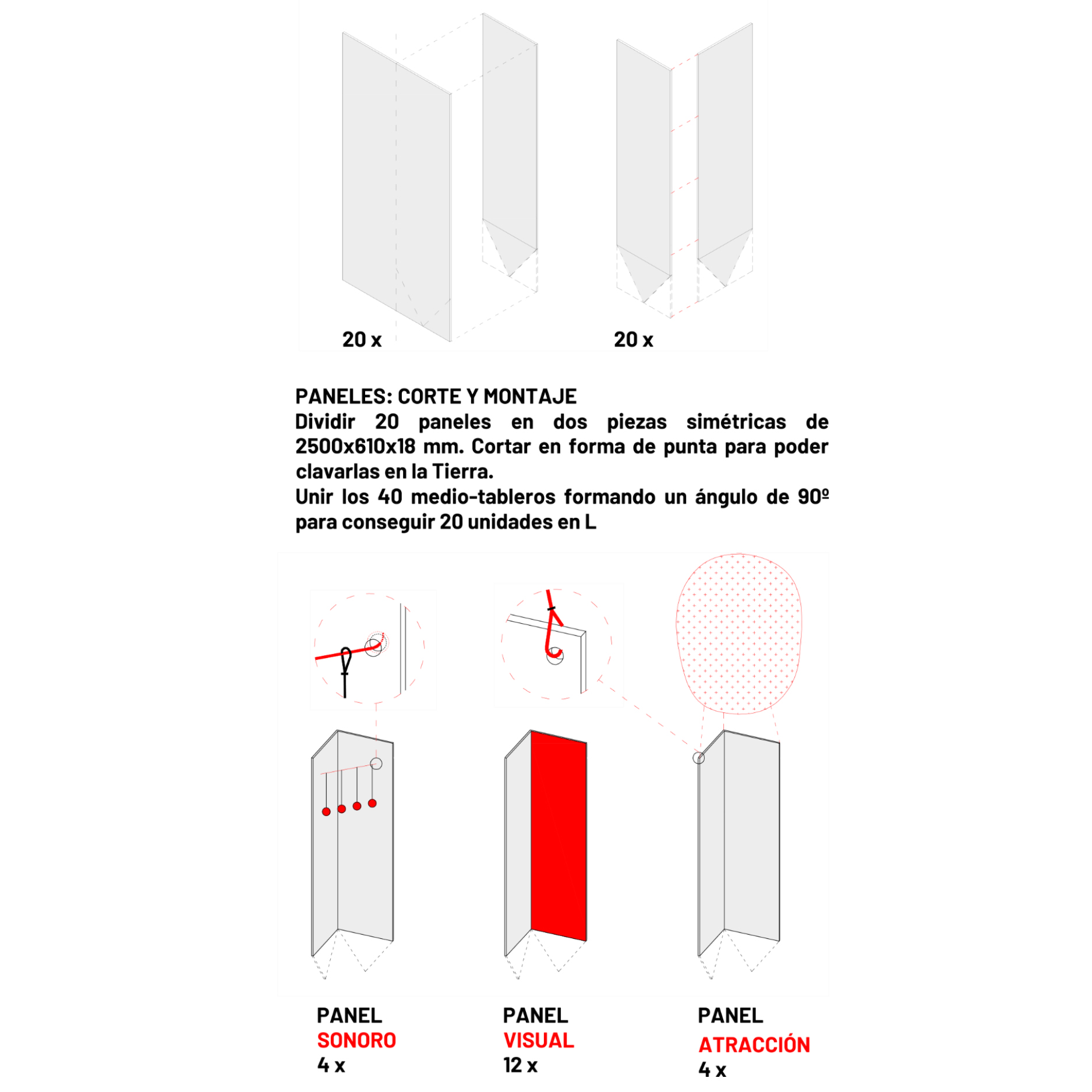 20 x

20 x

PANELES: CORTE Y MONTAJE
Dividir 20 paneles en dos piezas simétricas de 2500x610x18 mm. Cortar en forma de punta para poder clavarlas en la Tierra.
Unir los 40 medio-tableros formando un ángulo de 90º para conseguir 20 unidades en L

PANEL
SONORO
4 x

PANEL
VISUAL
12 x

PANEL
ATRACCIÓN
4 x