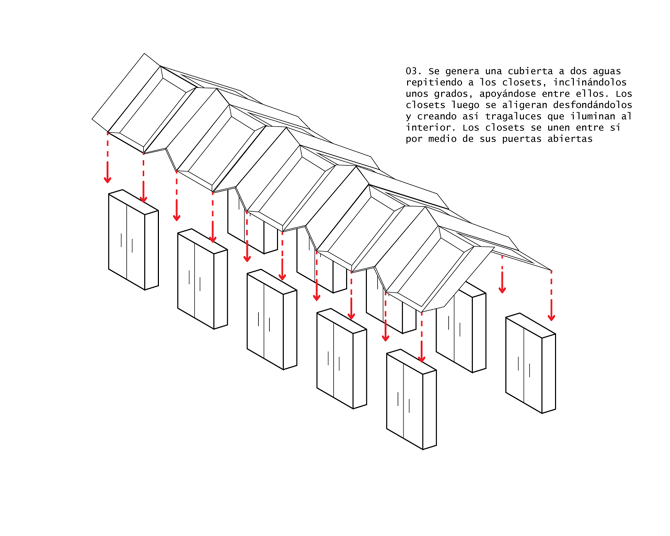 03. Se genera una cubierta a dos aguas repitiendo a los closets, inclinándolos unos grados, apoyándose entre ellos. Los closets luego se aligeran desfondándolos y creando así tragaluces que iluminan al interior. Los closets se unen entre sí por medio de sus puertas abiertas