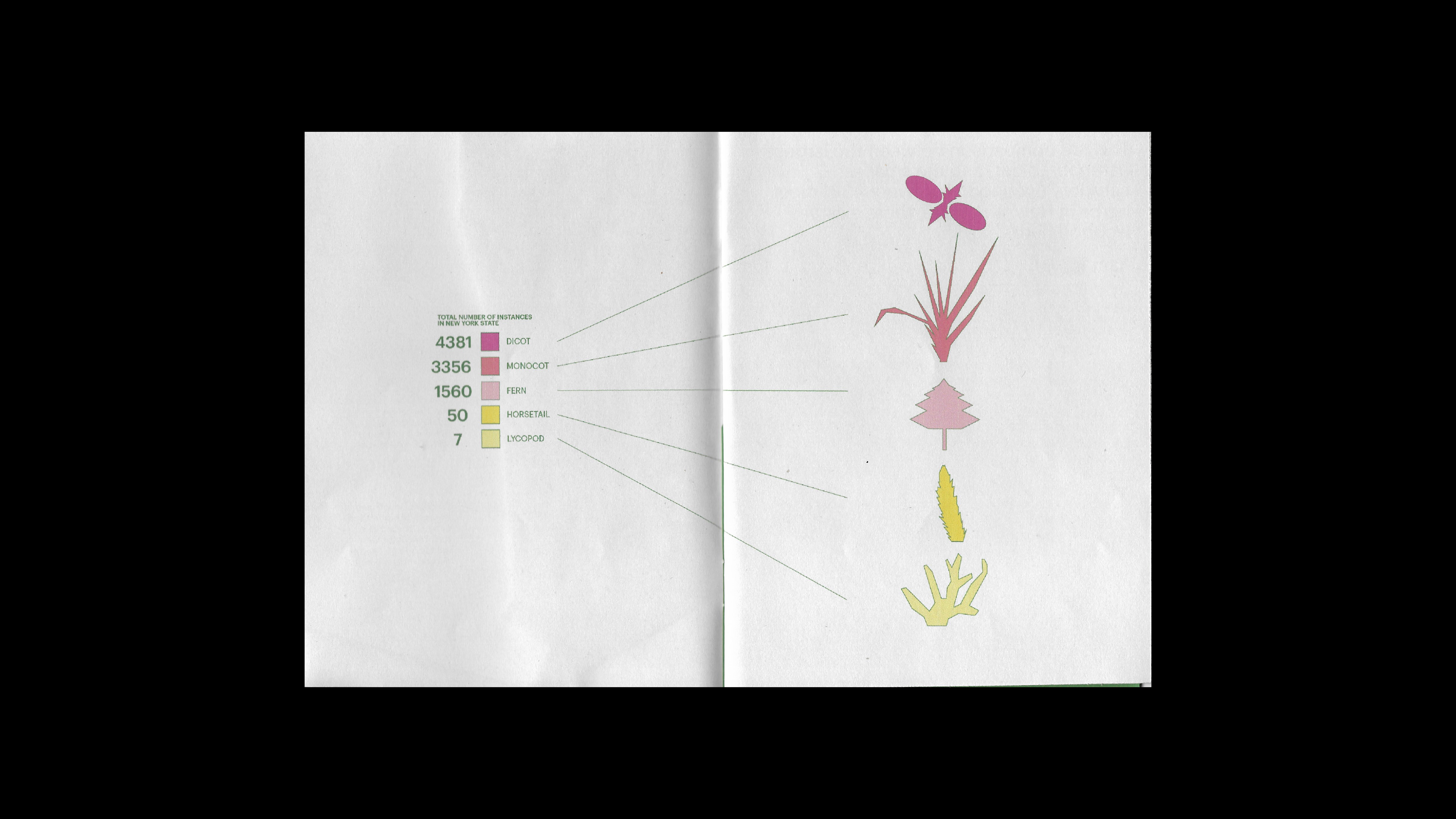 TOTAL NUMBER OF INSTANCES IN NEW YORK STATE

4381 DICOT
3356 MONOCOT
1560 FERN
50 HORSETAIL
7 LYCOPOD