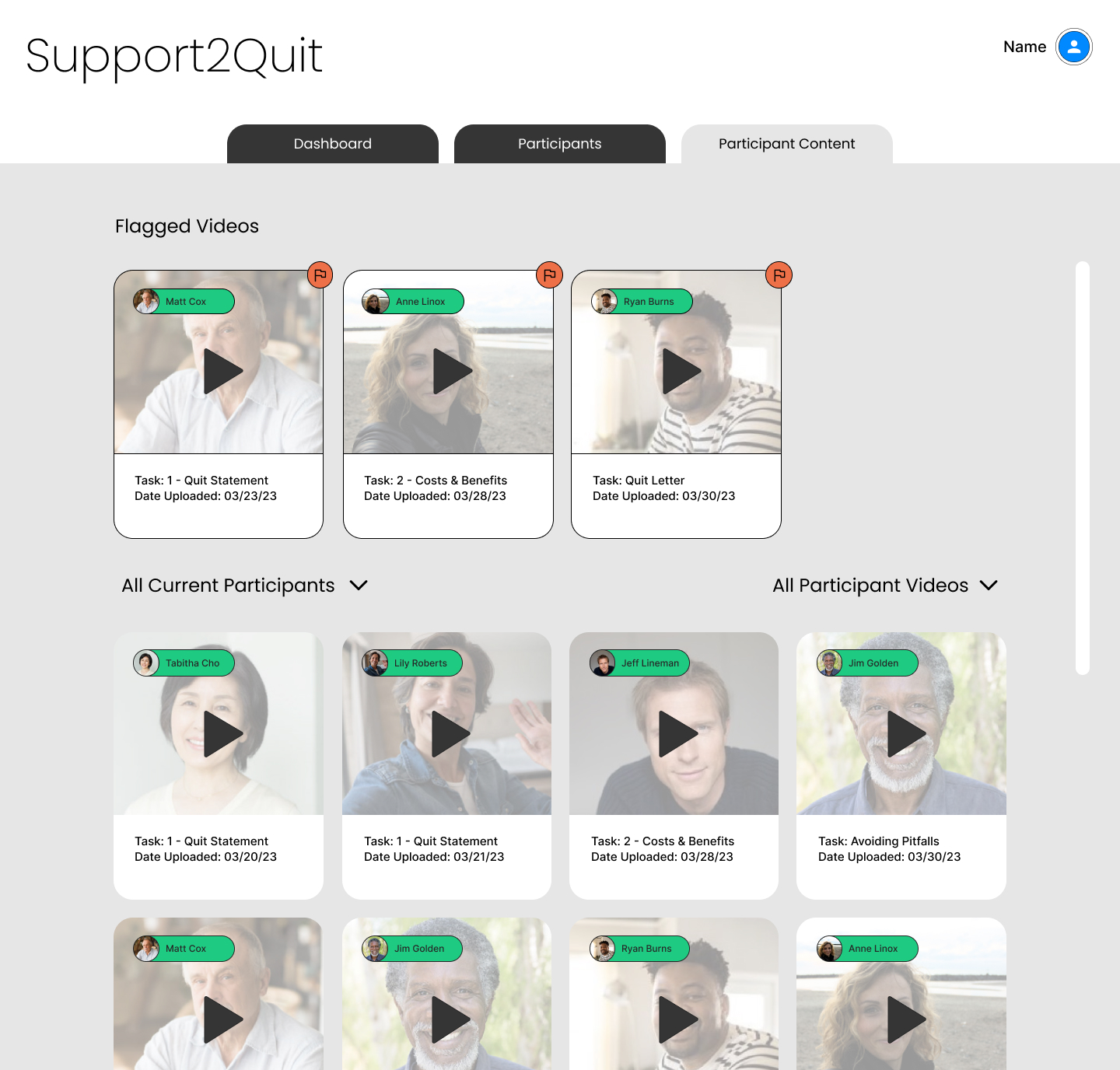 Support2Quit

Name

Dashboard

Participants

Participant Content

Flagged Videos

Matt Cox

Task: 1 - Quit Statement
Date Uploaded: 03/23/23

Anne Linox

Task: 2 - Costs & Benefits
Date Uploaded: 03/28/23

Ryan Burns

Task: Quit Letter
Date Uploaded: 03/30/23

All Current Participants

All Participant Videos

Tabitha Cho

Task: 1 - Quit Statement
Date Uploaded: 03/20/23

Lily Roberts

Task: 1 - Quit Statement
Date Uploaded: 03/21/23

Jeff Lineman

Task: 2 - Costs & Benefits
Date Uploaded: 03/28/23

Jim Golden

Task: Avoiding Pitfalls
Date Uploaded: 03/30/23

Matt Cox

Jim Golden

Ryan Burns

Anne Linox