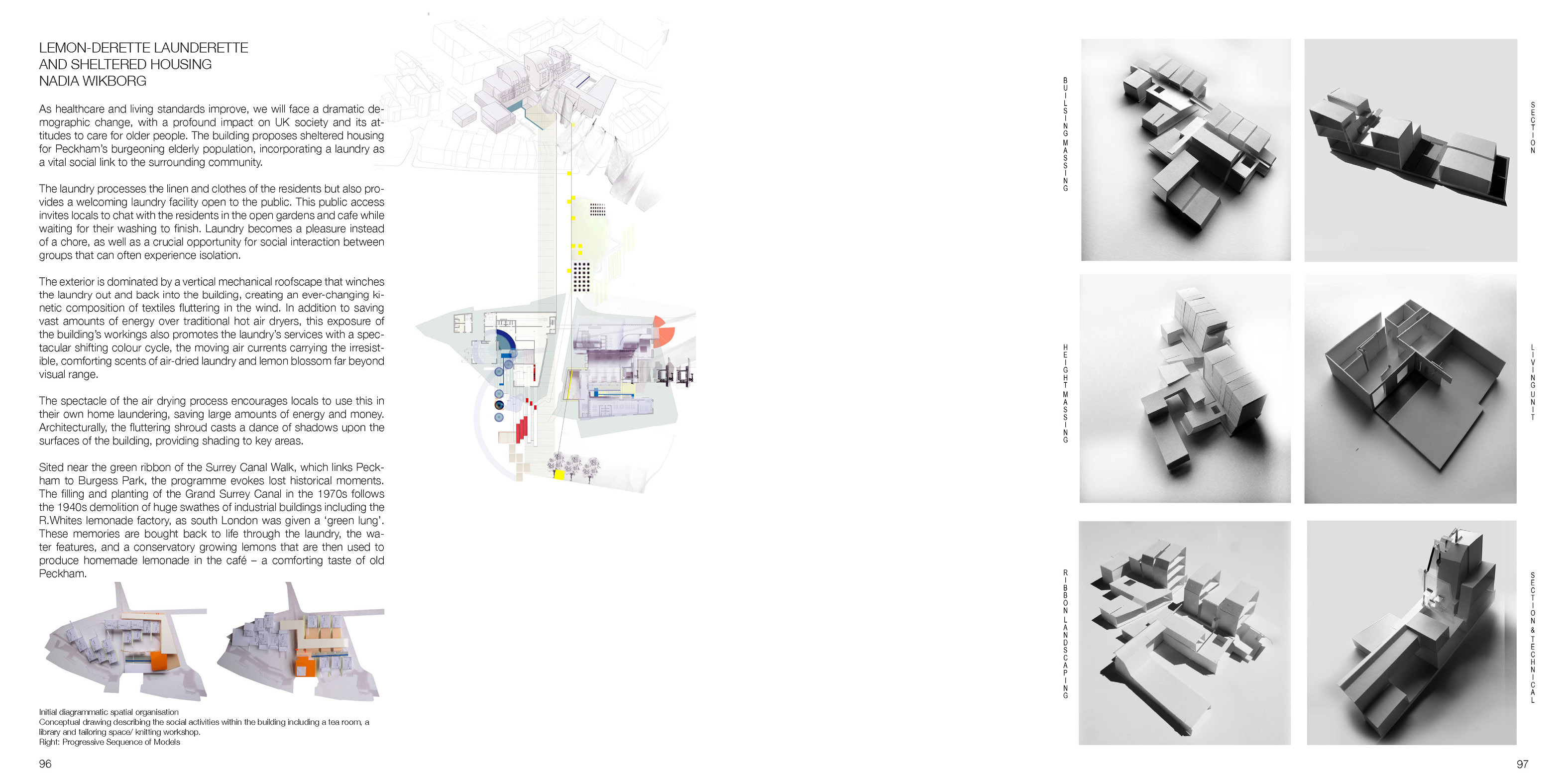 LEMON-DERETTE LAUNDERETTE
AND SHELTERED HOUSING
NADIA WIKBORG

As healthcare and living standards improve, we will face a dramatic demographic change, with a profound impact on UK society and its attitudes to care for older people. The building proposes sheltered housing for Peckham's burgeoning elderly population, incorporating a laundry as a vital social link to the surrounding community.

The laundry processes the linen and clothes of the residents but also provides a welcoming laundry facility open to the public. This public access invites locals to chat with the residents in the open gardens and cafe while waiting for their washing to finish. Laundry becomes a pleasure instead of a chore, as well as a crucial opportunity for social interaction between groups that can often experience isolation.

The exterior is dominated by a vertical mechanical roofscape that winches the laundry out and back into the building, creating an ever-changing kinetic composition of textiles fluttering in the wind. In addition to saving vast amounts of energy over traditional hot air dryers, this exposure of the building's workings also promotes the laundry's services with a spectacular shifting colour cycle, the moving air currents carrying the irresistible, comforting scents of air-dried laundry and lemon blossom far beyond visual range.

The spectacle of the air drying process encourages locals to use this in their own home laundering, saving large amounts of energy and money. Architecturally, the fluttering shroud casts a dance of shadows upon the surfaces of the building, providing shading to key areas.

Sited near the green ribbon of the Surrey Canal Walk, which links Peckham to Burgess Park, the programme evokes lost historical moments. The filling and planting of the Grand Surrey Canal in the 1970s follows the 1940s demolition of huge swathes of industrial buildings including the R.Whites lemonade factory, as south London was given a 'green lung'. These memories are bought back to life through the laundry, the water features, and a conservatory growing lemons that are then used to produce homemade lemonade in the café – a comforting taste of old Peckham.

Initial diagrammatic spatial organisation
Conceptual drawing describing the social activities within the building including a tea room, a library and tailoring space/ knitting workshop.
Right: Progressive Sequence of Models

96

BUILSING MASSING

SECTION

HEIGHT MASSING

LIVING UNIT

RIBBON LANDSCAPING

SECTION & TECHNICAL

97