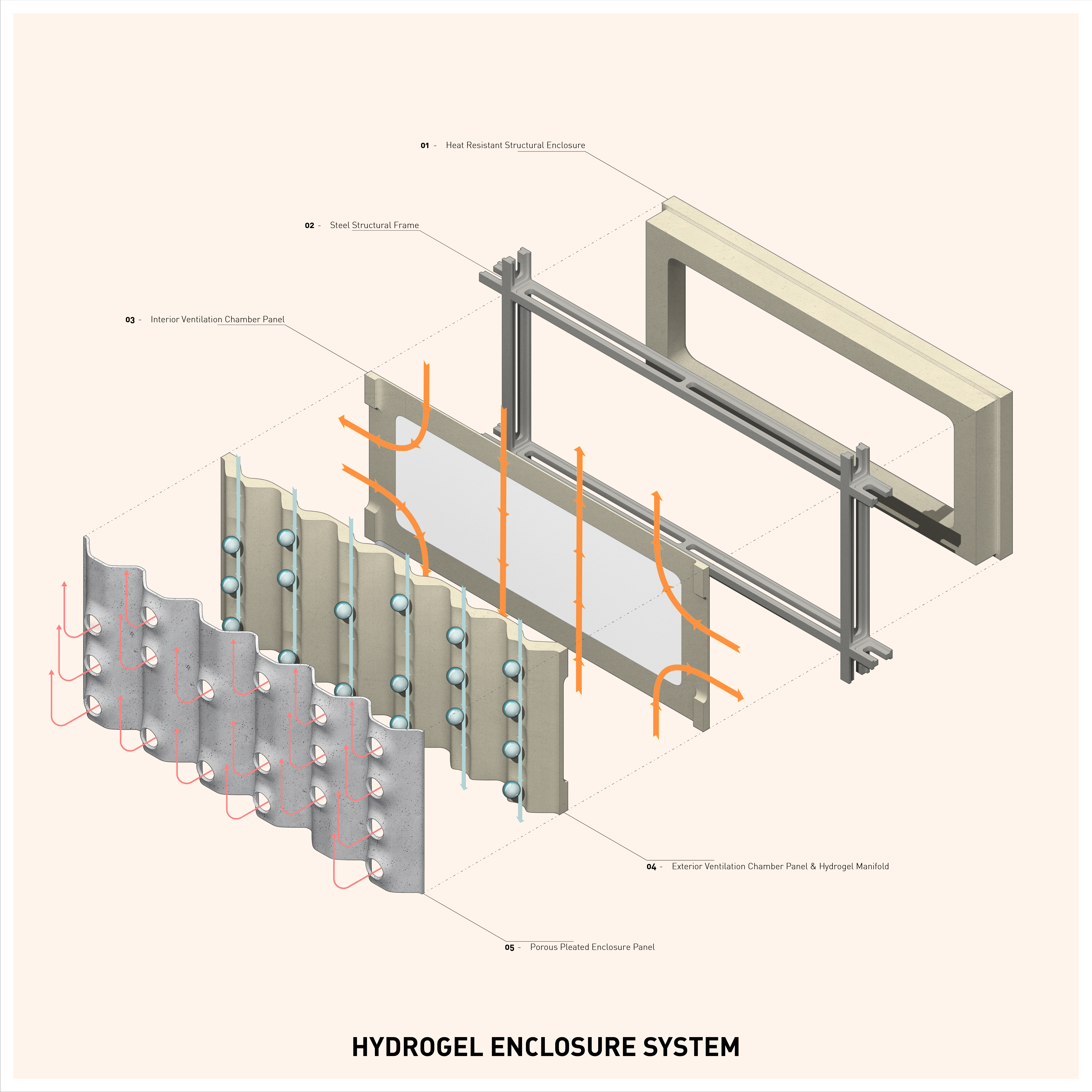 01 - Heat Resistant Structural Enclosure

02 - Steel Structural Frame

03 - Interior Ventilation Chamber Panel

04 - Exterior Ventilation Chamber Panel & Hydrogel Manifold

05 - Porous Pleated Enclosure Panel

HYDROGEL ENCLOSURE SYSTEM