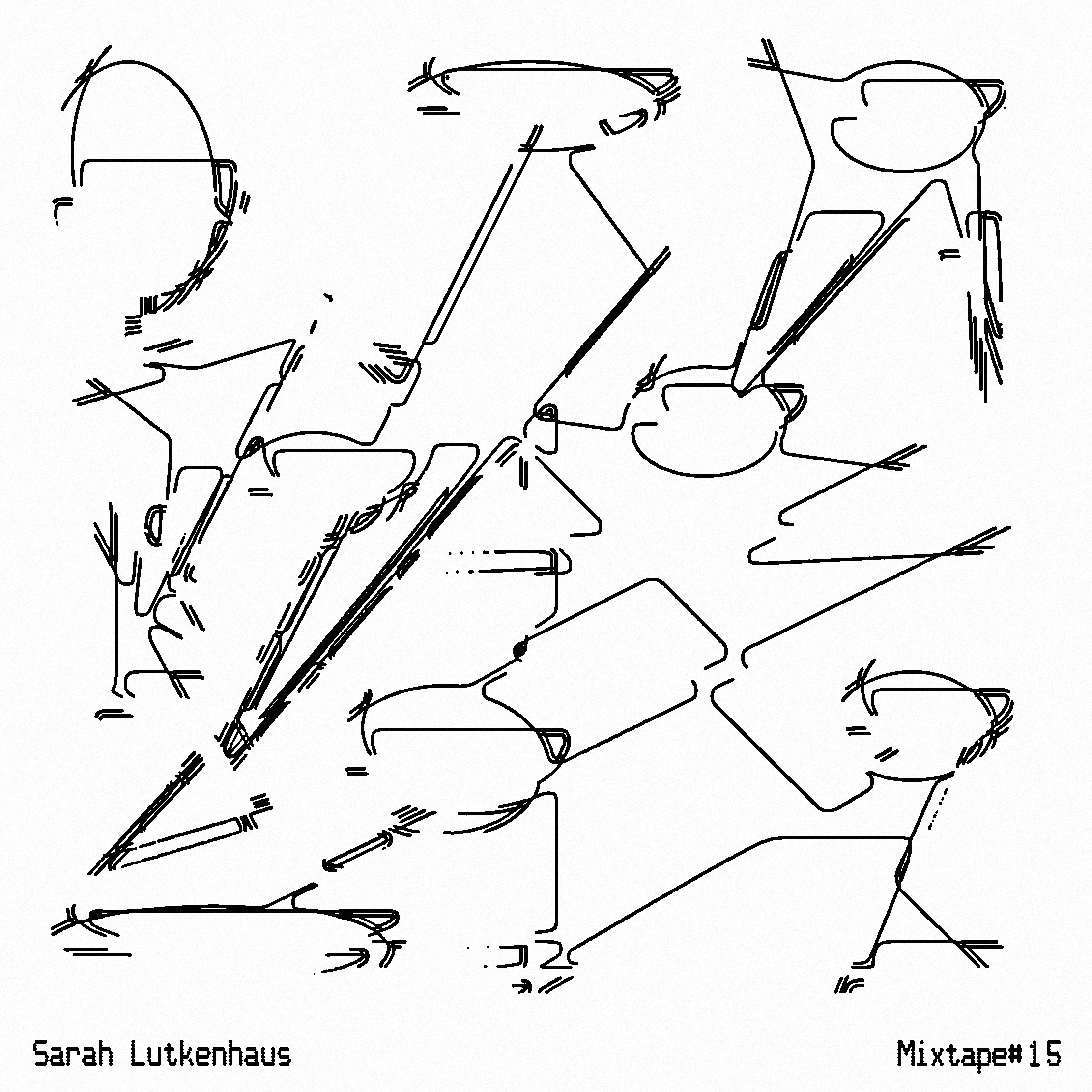 Sarah Lutkenhaus

Mixtape#15